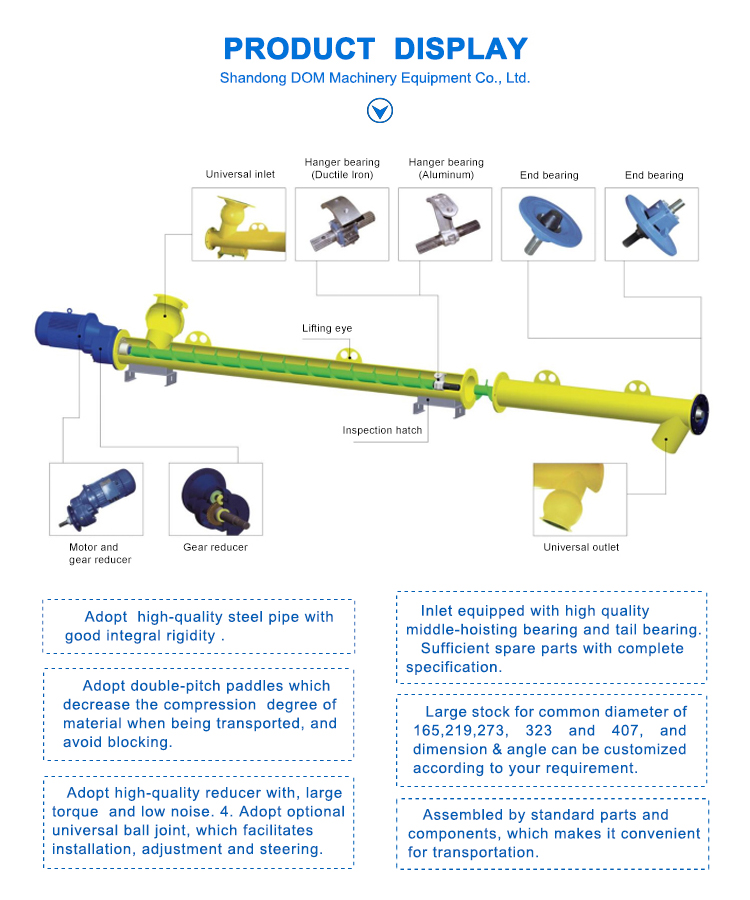 PRODUCT DISPLAY
Shandong DOM Machinery Equipment Co., Ltd.

Universal inlet

Hanger bearing (Ductile Iron)

Hanger bearing (Aluminum)

End bearing

End bearing

Lifting eye

Inspection hatch

Motor and gear reducer

Gear reducer

Universal outlet

Adopt high-quality steel pipe with good integral rigidity .

Adopt double-pitch paddles which decrease the compression degree of material when being transported, and avoid blocking.

Adopt high-quality reducer with, large torque and low noise. 4. Adopt optional universal ball joint, which facilitates installation, adjustment and steering.

Inlet equipped with high quality middle-hoisting bearing and tail bearing. Sufficient spare parts with complete specification.

Large stock for common diameter of 165,219,273, 323 and 407, and dimension & angle can be customized according to your requirement.

Assembled by standard parts and components, which makes it convenient for transportation.