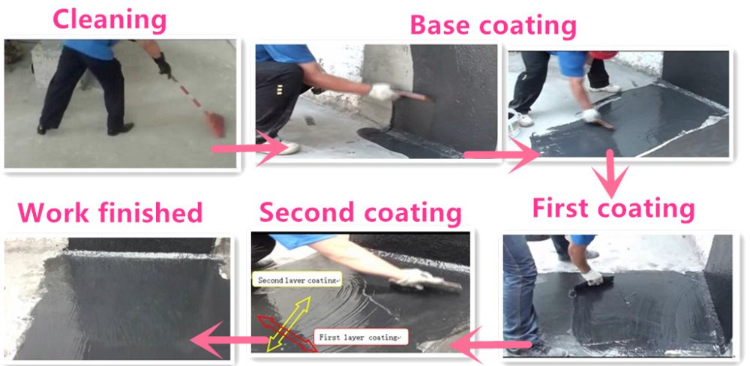 Cleaning

Base coating

First coating

Second coating

Second layer coating

First layer coating

Work finished