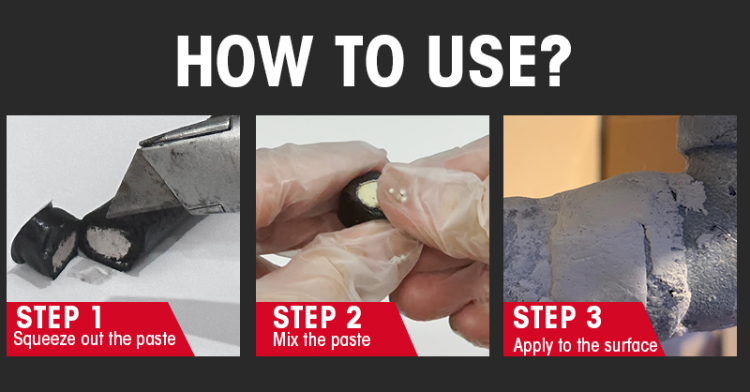 HOW TO USE?

STEP 1
Squeeze out the paste

STEP 2
Mix the paste

STEP 3
Apply to the surface