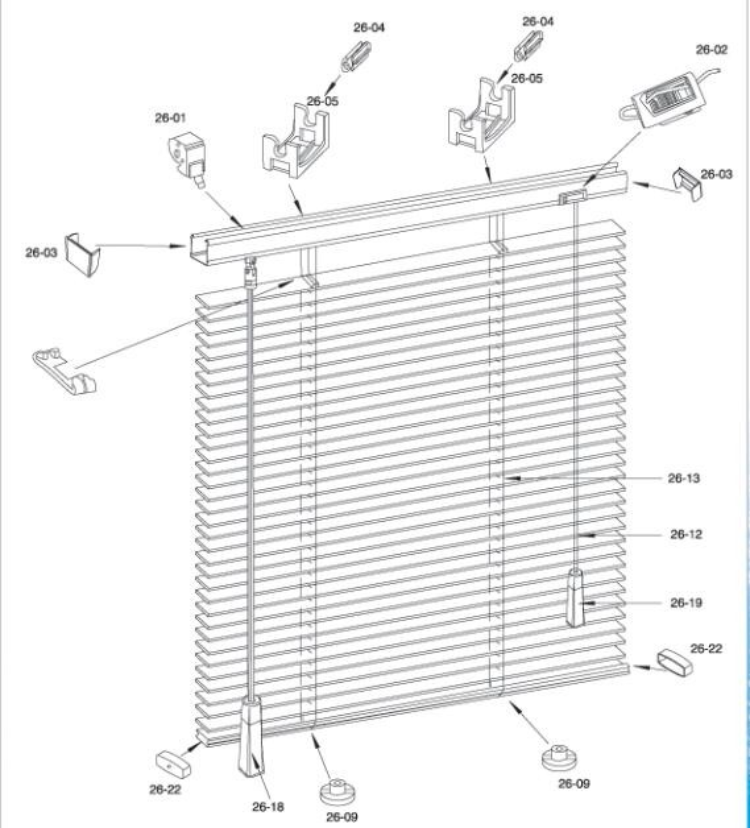 26-04
26-04
26-02
26-05
26-05
26-01
26-03
26-03
26-13
26-12
26-19
26-22
26-22
26-18
26-09
26-09