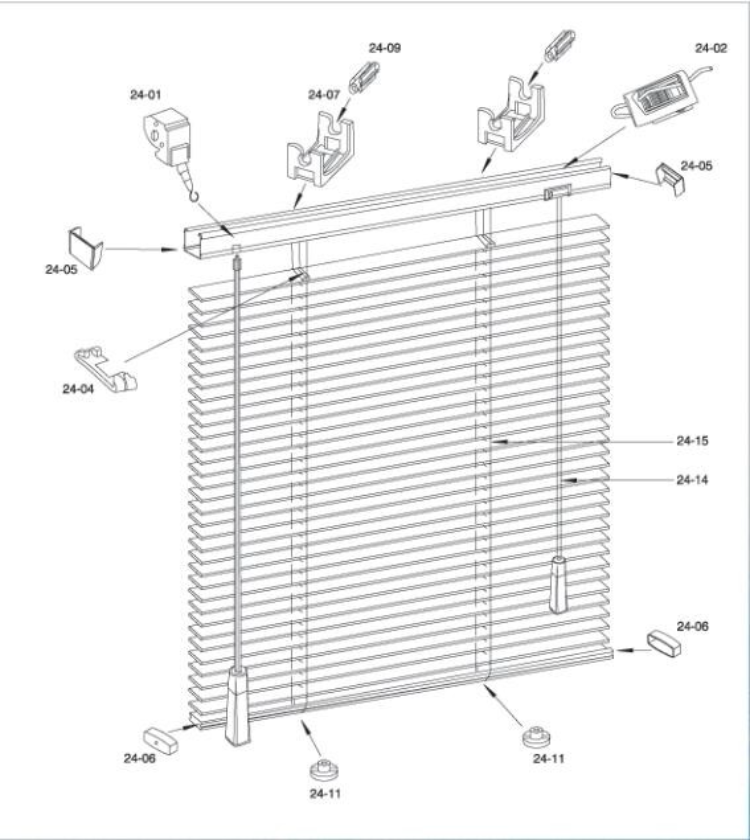 24-09
24-02
24-01
24-07
24-05
24-05
24-04
24-15
24-14
24-06
24-06
24-11
24-11