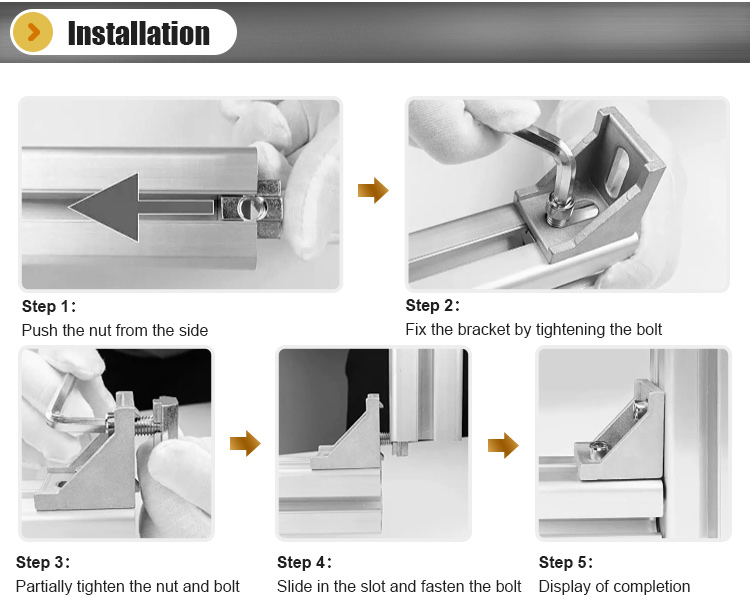 Installation

Step 1:
Push the nut from the side

Step 2:
Fix the bracket by tightening the bolt

Step 3:
Partially tighten the nut and bolt

Step 4:
Slide in the slot and fasten the bolt

Step 5:
Display of completion