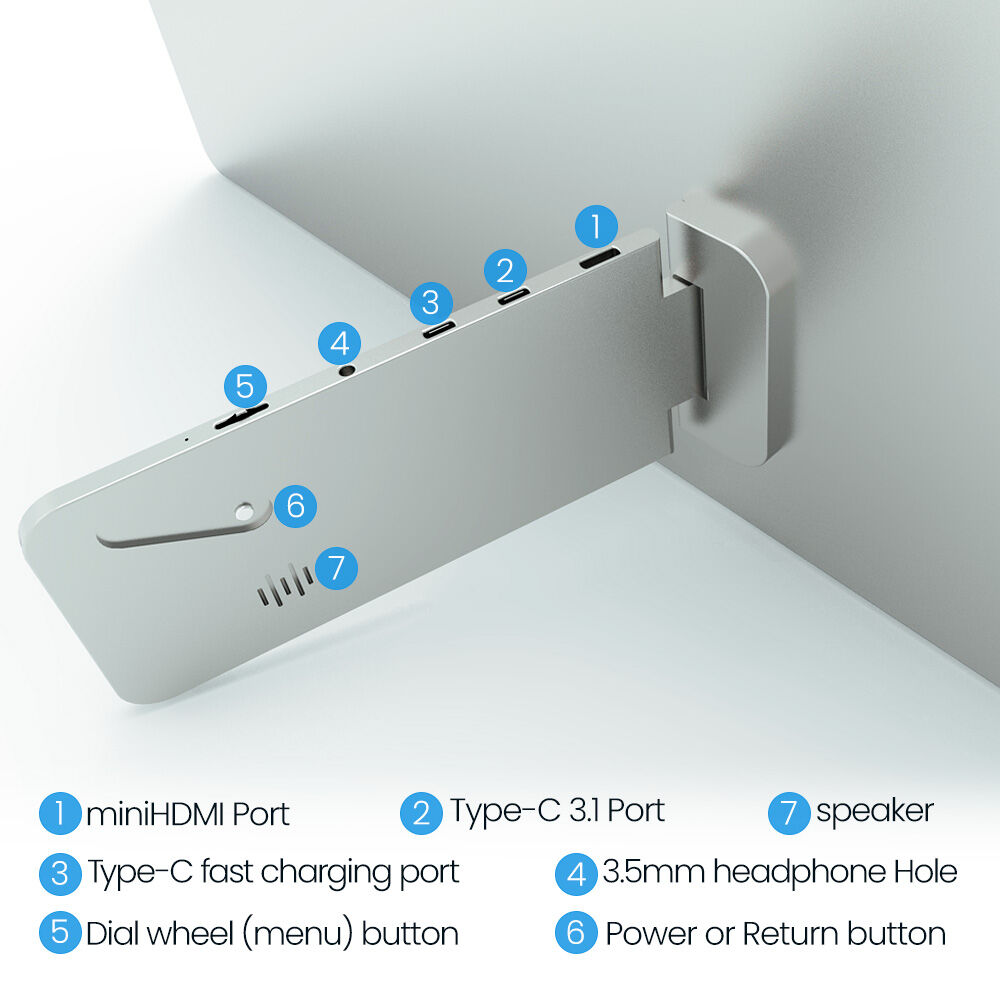 1
2
3
4
5
6
7

1 miniHDMI Port
2 Type-C 3.1 Port
7 speaker
3 Type-C fast charging port
4 3.5mm headphone Hole
5 Dial wheel (menu) button
6 Power or Return button