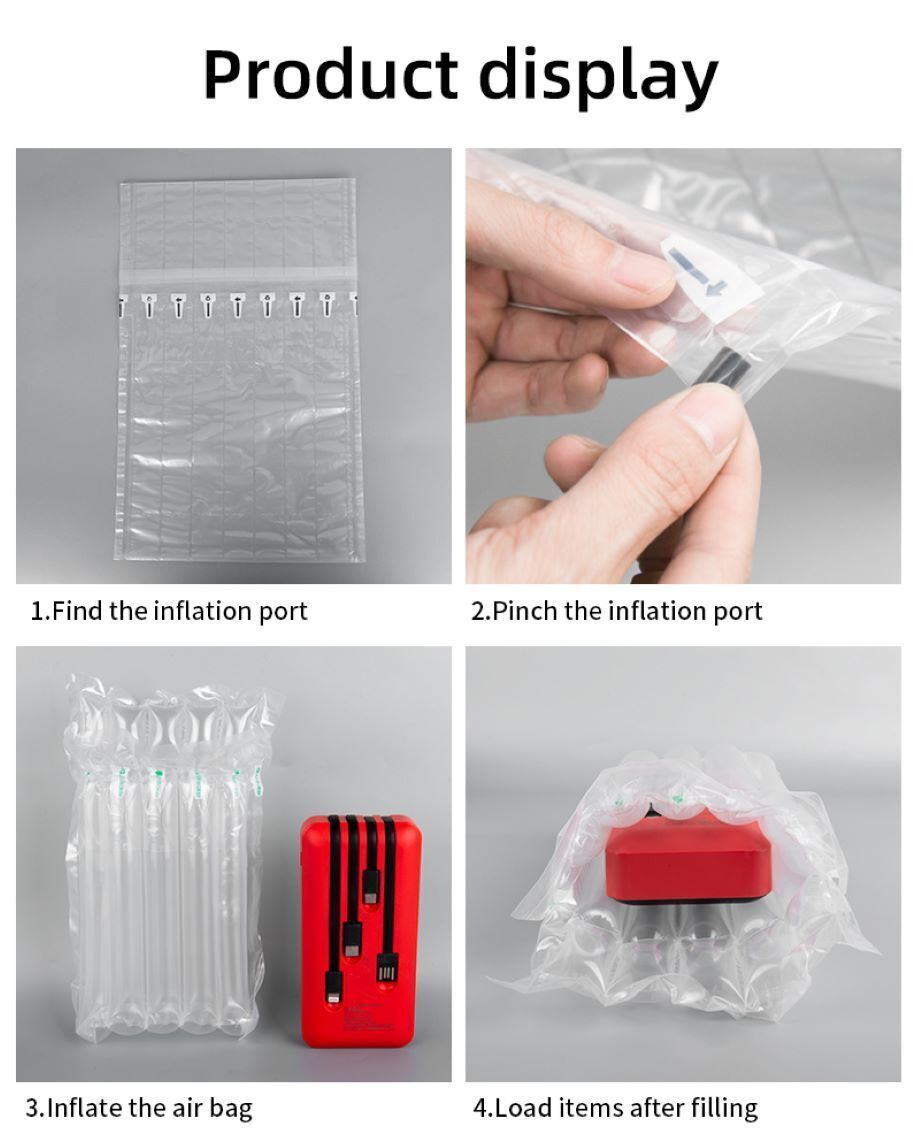 Product display

1.Find the inflation port

2.Pinch the inflation port

3.Inflate the air bag

4.Load items after filling