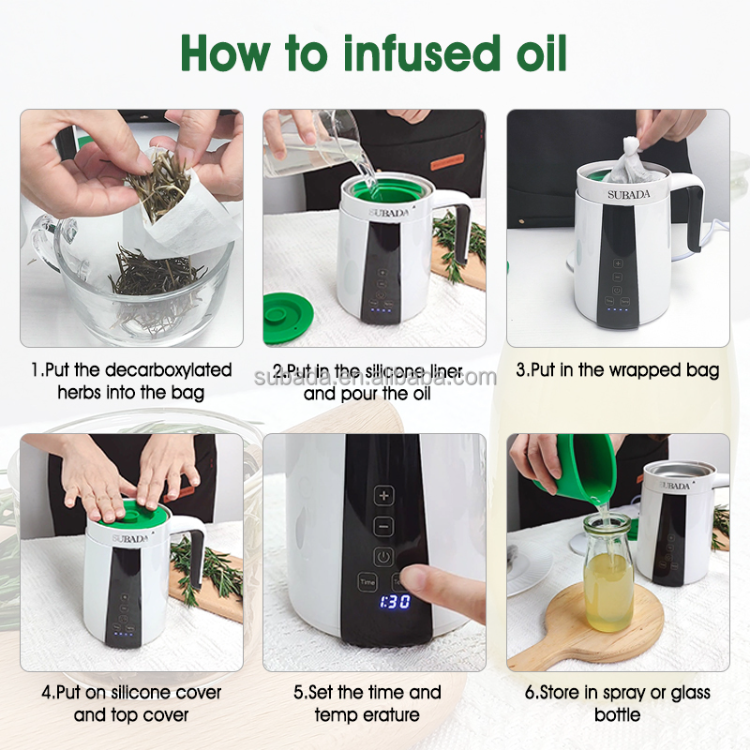 How to infused oil

SUBADA

SUBADA

1.Put the decarboxylated herbs into the bag

2.Put in the silicone liner and pour the oil

subada.en.alibaba.com

3.Put in the wrapped bag

SUBADA

Time

1:30

SUBADA

4.Put on silicone cover and top cover

5.Set the time and temp erature

6.Store in spray or glass bottle