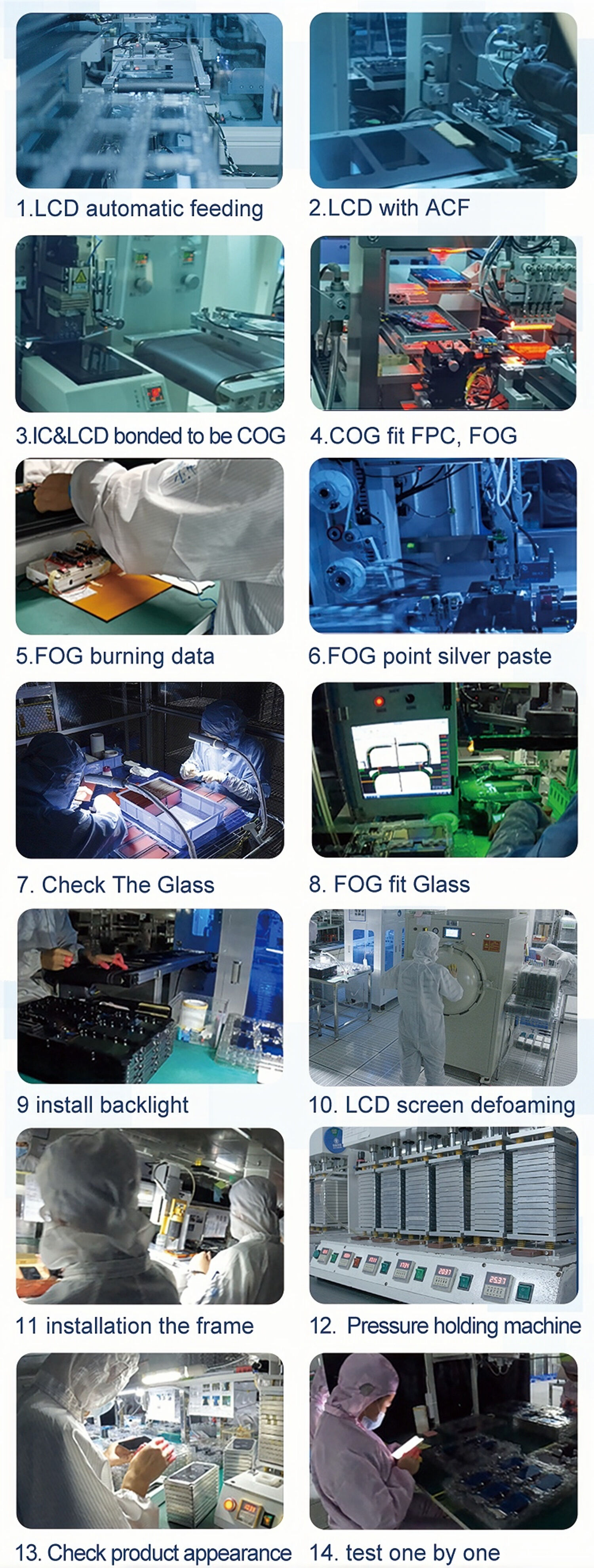 1.LCD automatic feeding

2.LCD with ACF

3.IC&LCD bonded to be COG

4.COG fit FPC, FOG

5.FOG burning data

6.FOG point silver paste

7. Check The Glass

8. FOG fit Glass

9 install backlight

10. LCD screen defoaming

11 installation the frame

12. Pressure holding machine

13. Check product appearance

14. test one by one