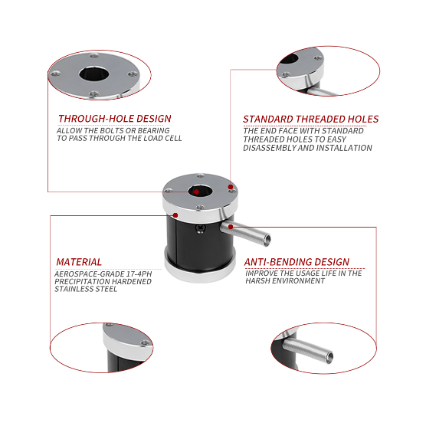 THROUGH-HOLE DESIGN
ALLOW THE BOLTS OR BEARING TO PASS THROUGH THE LOAD CELL

STANDARD THREADED HOLES
THE END FACE WITH STANDARD THREADED HOLES TO EASY DISASSEMBLY AND INSTALLATION

MATERIAL
AEROSPACE-GRADE 17-4PH PRECIPITATION HARDENED STAINLESS STEEL

ANTI-BENDING DESIGN
IMPROVE THE USAGE LIFE IN THE HARSH ENVIRONMENT