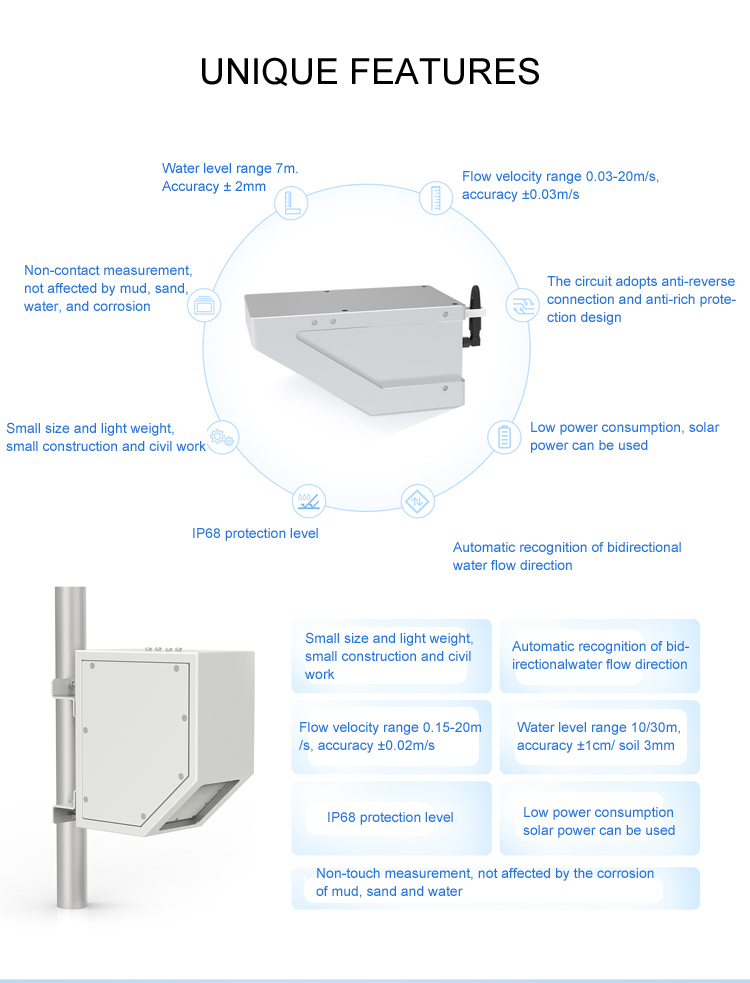 UNIQUE FEATURES

Water level range 7m. Accuracy ± 2mm

Flow velocity range 0.03-20m/s, accuracy ±0.03m/s

Non-contact measurement, not affected by mud, sand, water, and corrosion

The circuit adopts anti-reverse connection and anti-rich protection design

Small size and light weight, small construction and civil work

Low power consumption, solar power can be used

IP68 protection level

Automatic recognition of bidirectional water flow direction

Small size and light weight, small construction and civil work

Automatic recognition of bidirectionalwater flow direction

Flow velocity range 0.15-20m /s, accuracy ±0.02m/s

Water level range 10/30m, accuracy ±1cm/ soil 3mm

IP68 protection level

Low power consumption solar power can be used

Non-touch measurement, not affected by the corrosion of mud, sand and water