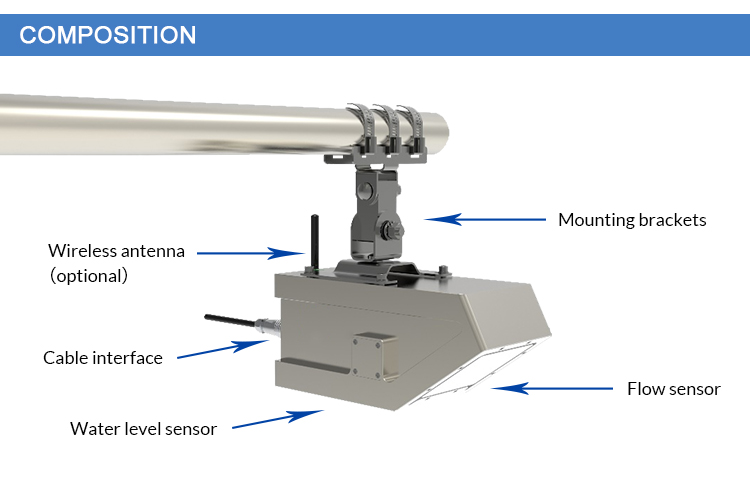 COMPOSITION

Mounting brackets

Wireless antenna
(optional)

Cable interface

Flow sensor

Water level sensor