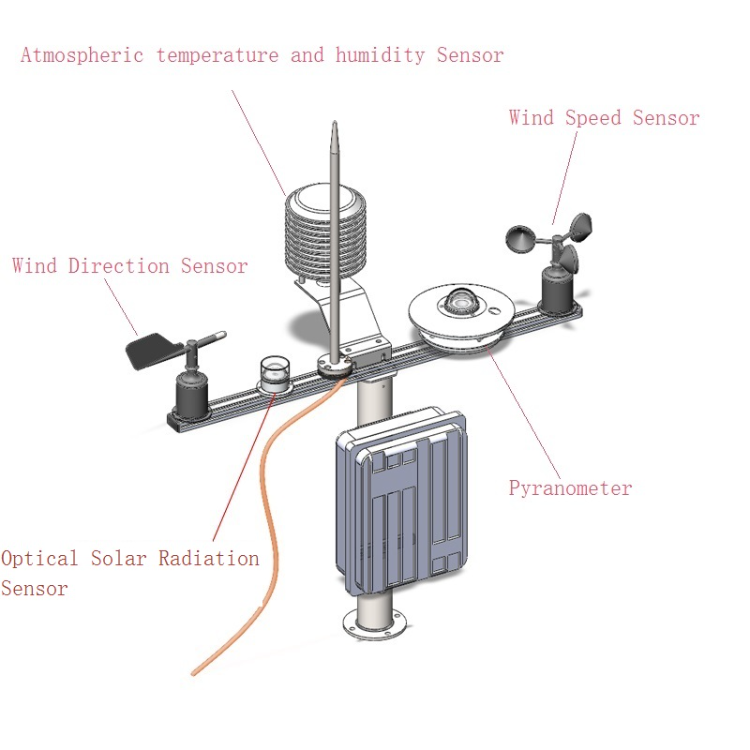 Atmospheric temperature and humidity Sensor

Wind Speed Sensor

Wind Direction Sensor

Pyranometer

Optical Solar Radiation Sensor