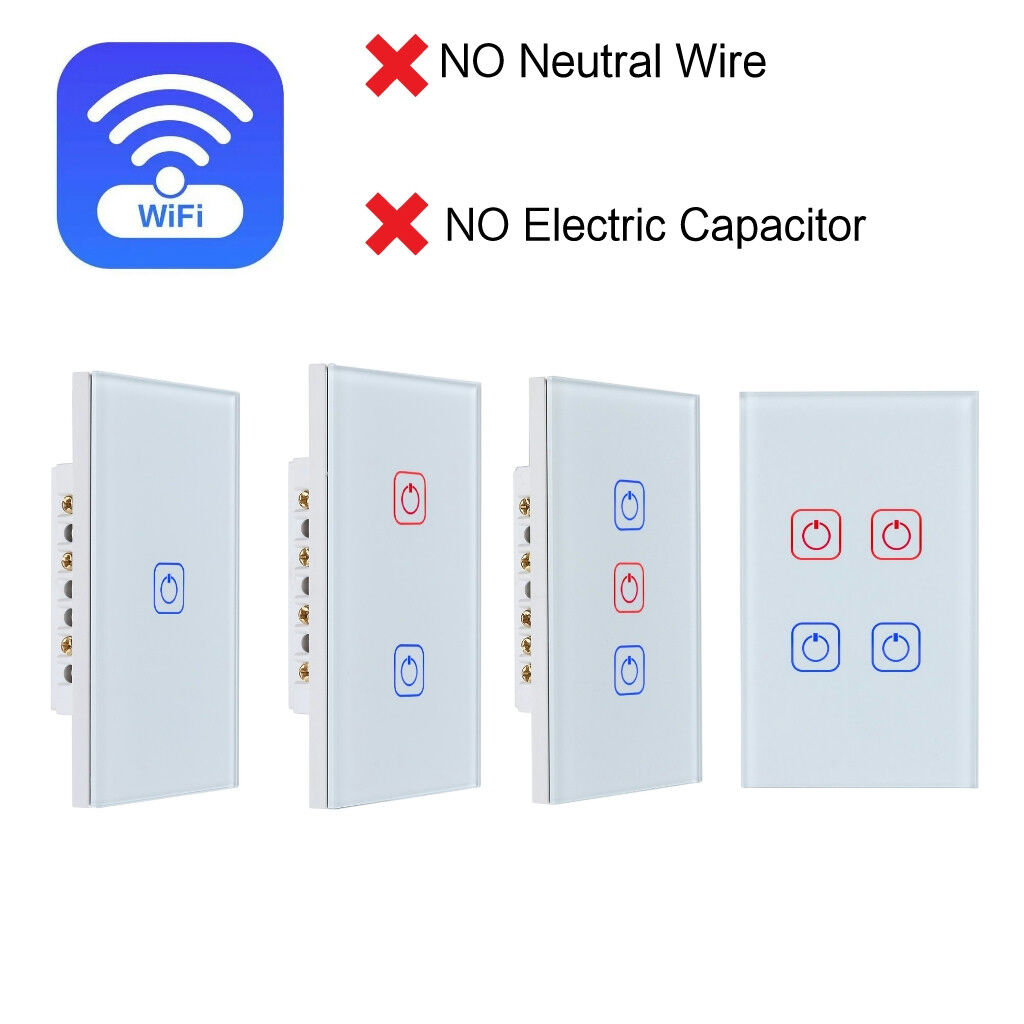 WiFi

NO Neutral Wire

NO Electric Capacitor