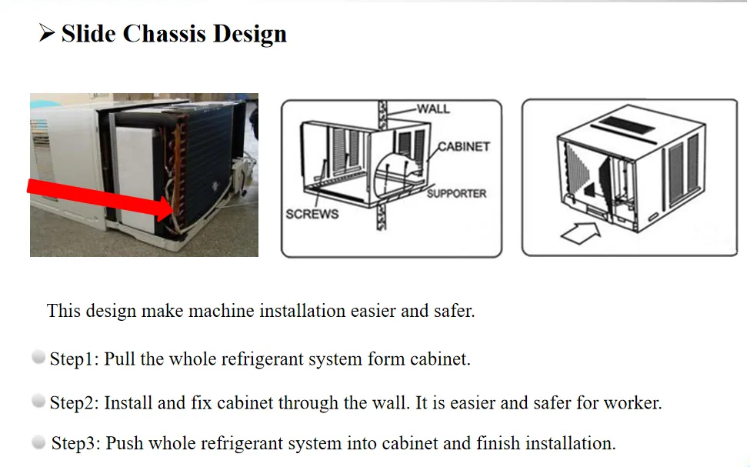 ➢ Slide Chassis Design

WALL
CABINET
SUPPORTER
SCREWS

This design make machine installation easier and safer.

Step1: Pull the whole refrigerant system form cabinet.

Step2: Install and fix cabinet through the wall. It is easier and safer for worker.

Step3: Push whole refrigerant system into cabinet and finish installation.