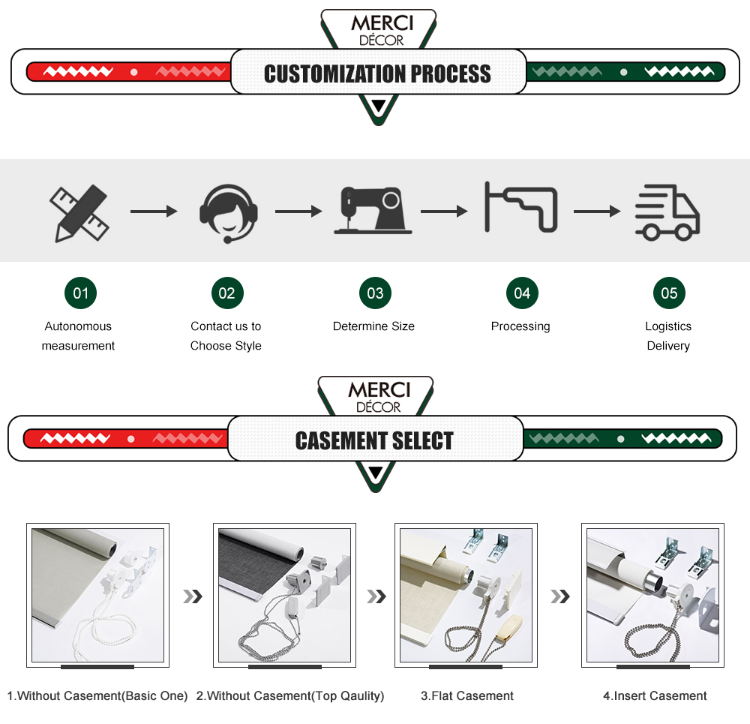 MERCI
DÉCOR

CUSTOMIZATION PROCESS

01
Autonomous measurement

02
Contact us to Choose Style

03
Determine Size

04
Processing

05
Logistics Delivery

MERCI
DÉCOR

CASEMENT SELECT

1.Without Casement(Basic One)

2.Without Casement(Top Qaulity)

3.Flat Casement

4.Insert Casement