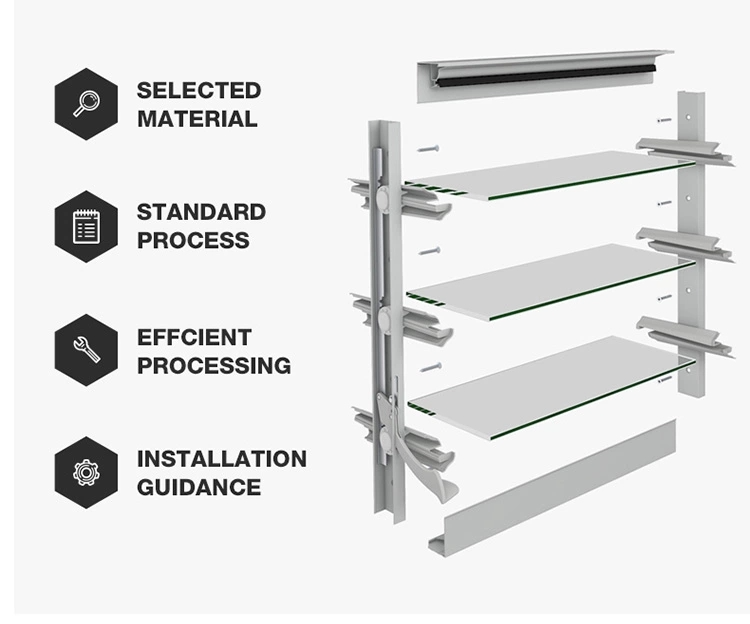 SELECTED MATERIAL

STANDARD PROCESS

EFFCIENT PROCESSING

INSTALLATION GUIDANCE