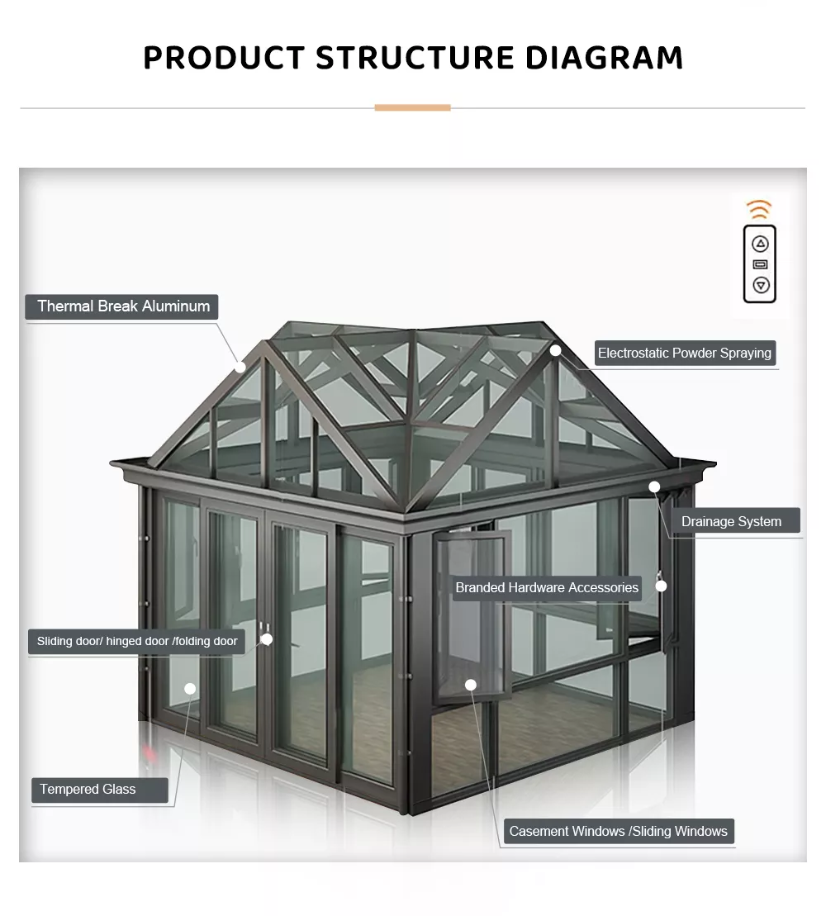 PRODUCT STRUCTURE DIAGRAM

Thermal Break Aluminum

Electrostatic Powder Spraying

Drainage System

Branded Hardware Accessories

Sliding door/ hinged door /folding door

Tempered Glass

Casement Windows /Sliding Windows