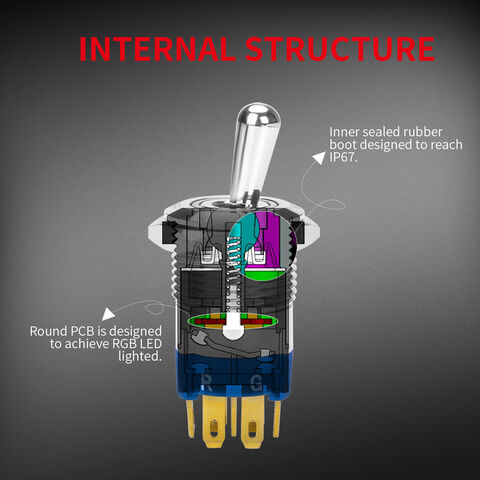 INTERNAL STRUCTURE

Inner sealed rubber boot designed to reach IP67.

Round PCB is designed to achieve RGB LED lighted.

R G