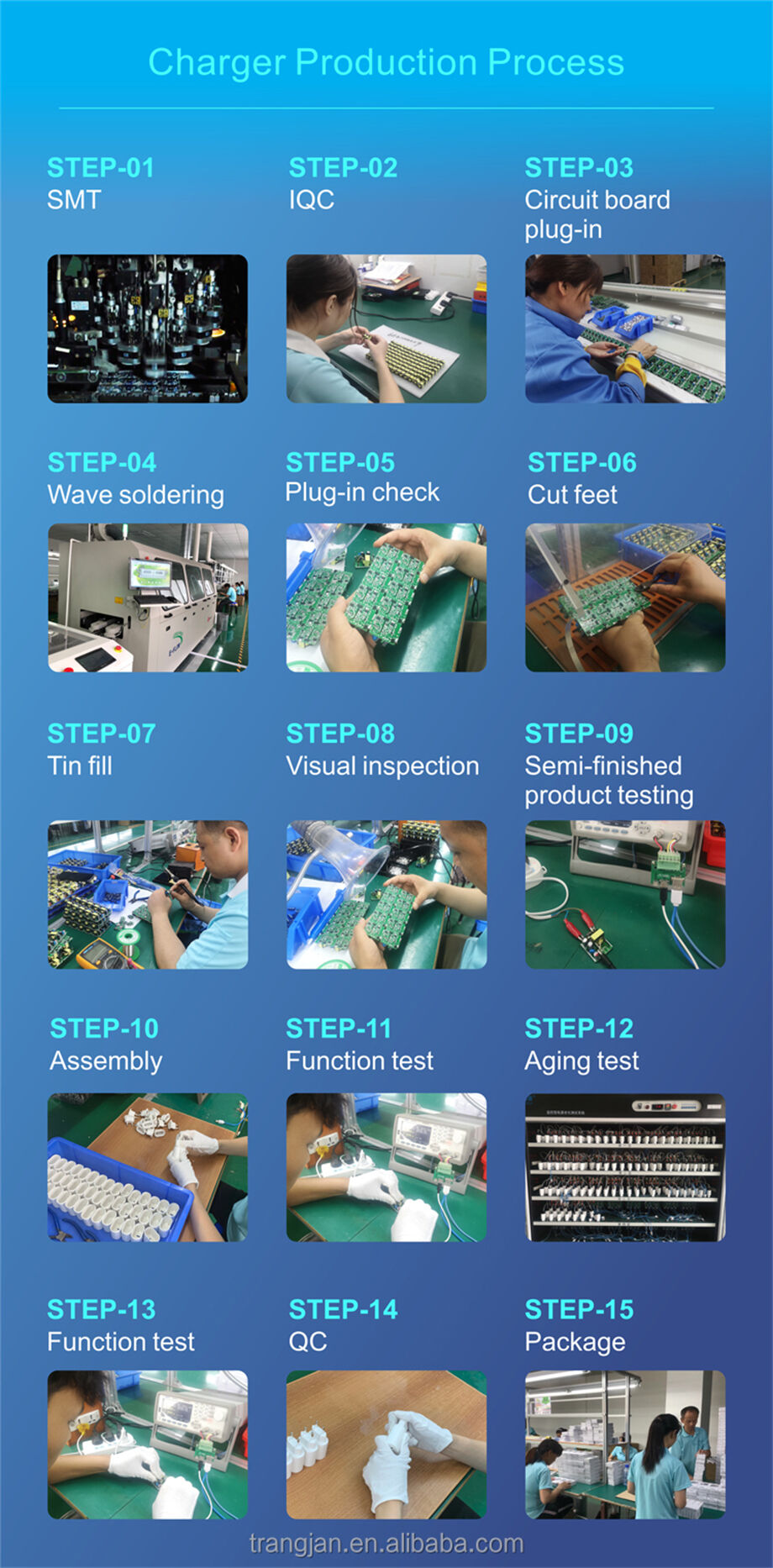 Charger Production Process

STEP-01
SMT

STEP-02
IQC

STEP-03
Circuit board plug-in

STEP-04
Wave soldering

STEP-05
Plug-in check

STEP-06
Cut feet

STEP-07
Tin fill

STEP-08
Visual inspection

STEP-09
Semi-finished product testing

STEP-10
Assembly

STEP-11
Function test

STEP-12
Aging test

STEP-13
Function test

STEP-14
QC

STEP-15
Package

trangjan.en.alibaba.com