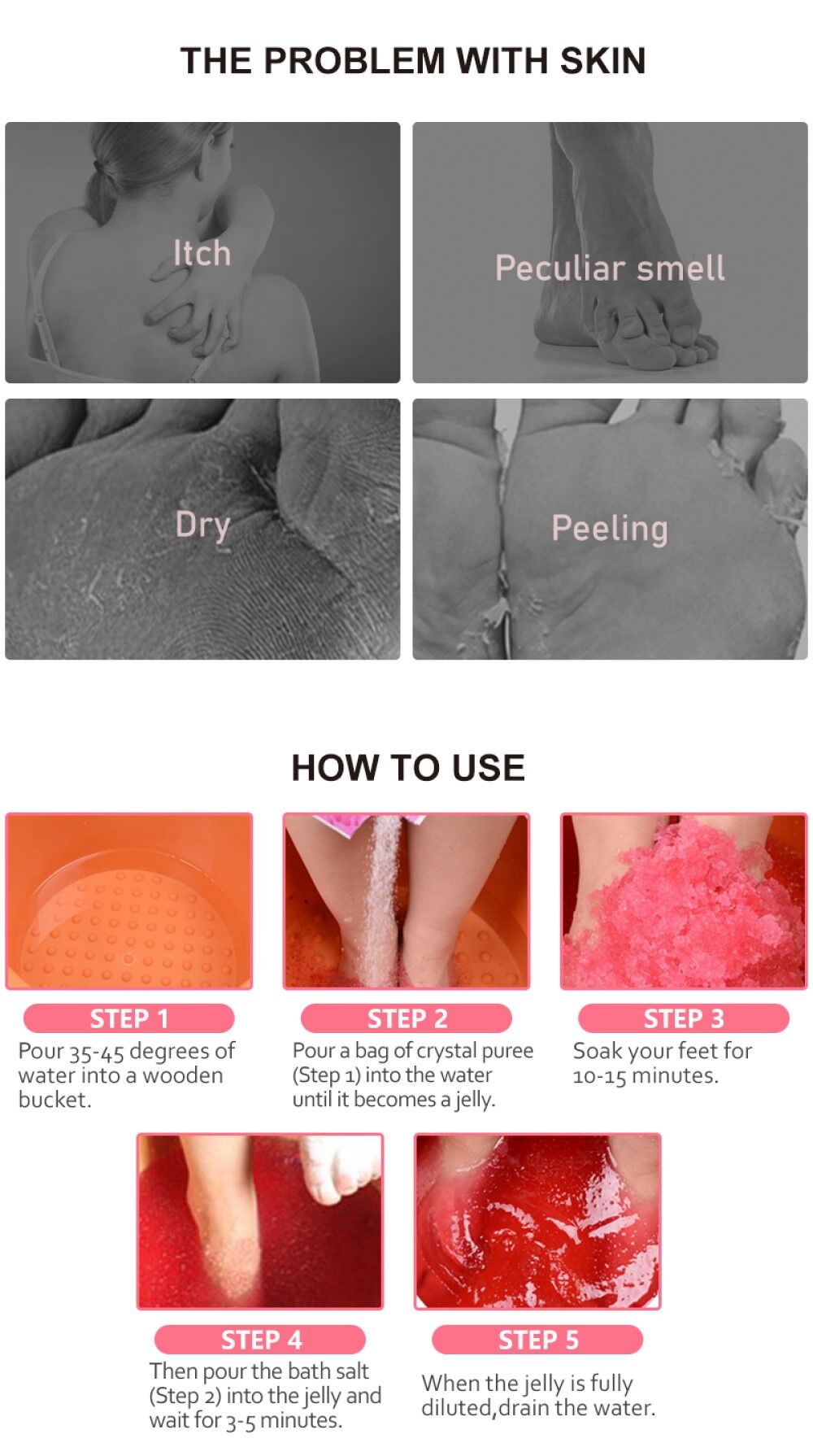 THE PROBLEM WITH SKIN

Itch

Peculiar smell

Dry

Peeling

HOW TO USE

STEP 1
Pour 35-45 degrees of water into a wooden bucket.

STEP 2
Pour a bag of crystal puree (Step 1) into the water until it becomes a jelly.

STEP 3
Soak your feet for 10-15 minutes.

STEP 4
Then pour the bath salt (Step 2) into the jelly and wait for 3-5 minutes.

STEP 5
When the jelly is fully diluted,drain the water.