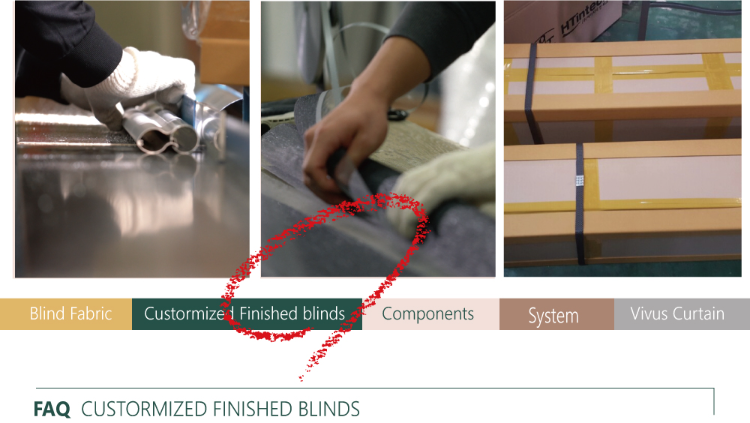 HTintec

Blind Fabric
Customized Finished blinds
Components
System
Vivus Curtain

FAQ CUSTORMIZED FINISHED BLINDS