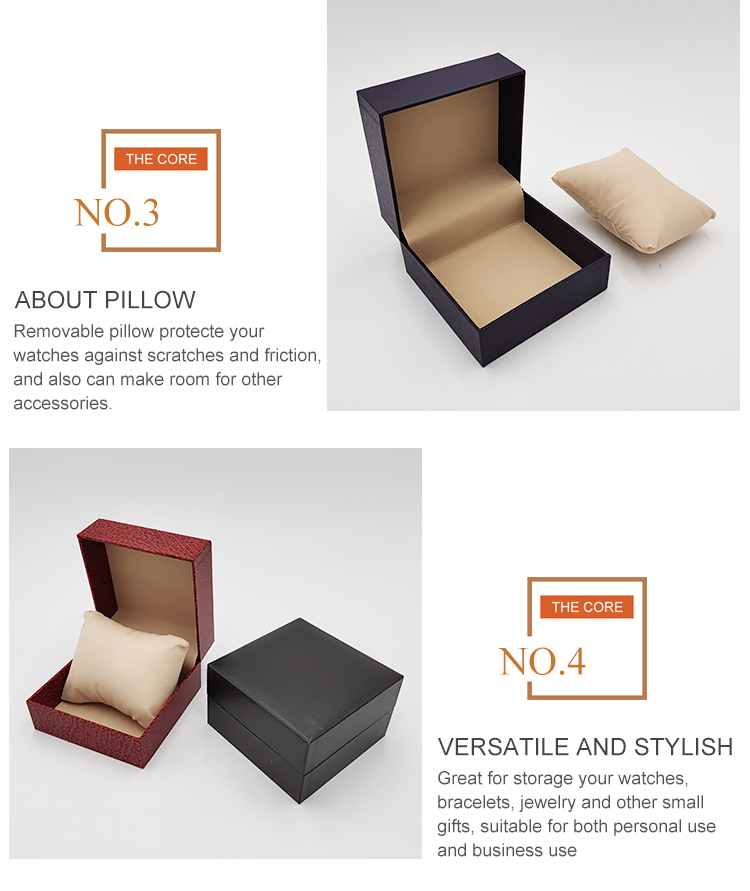 THE CORE

NO.3

ABOUT PILLOW

Removable pillow protecte your watches against scratches and friction, and also can make room for other accessories.

THE CORE

NO.4

VERSATILE AND STYLISH

Great for storage your watches, bracelets, jewelry and other small gifts, suitable for both personal use and business use