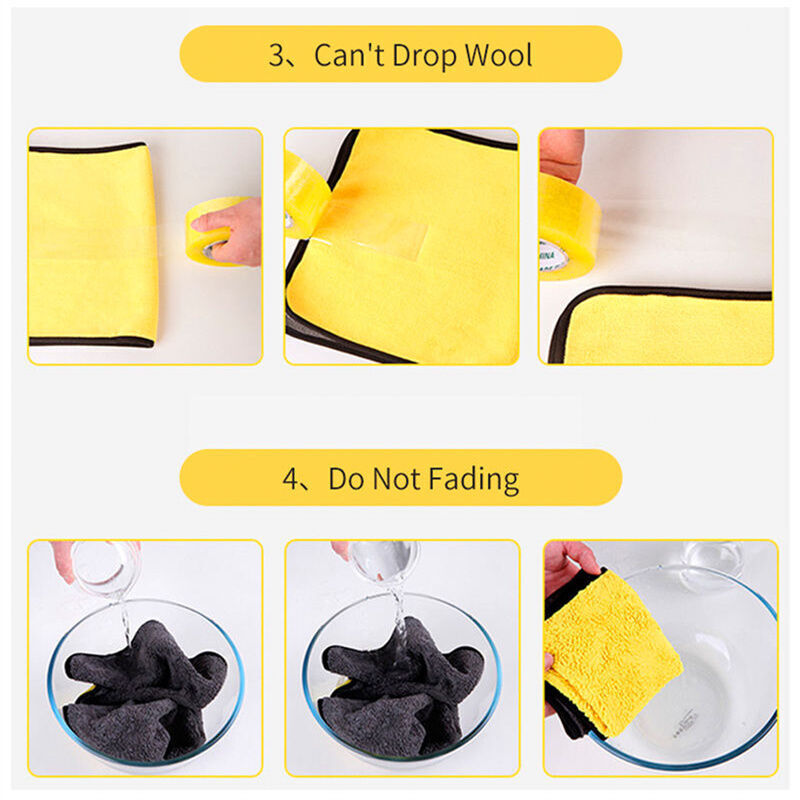 3、Can't Drop Wool

4、Do Not Fading