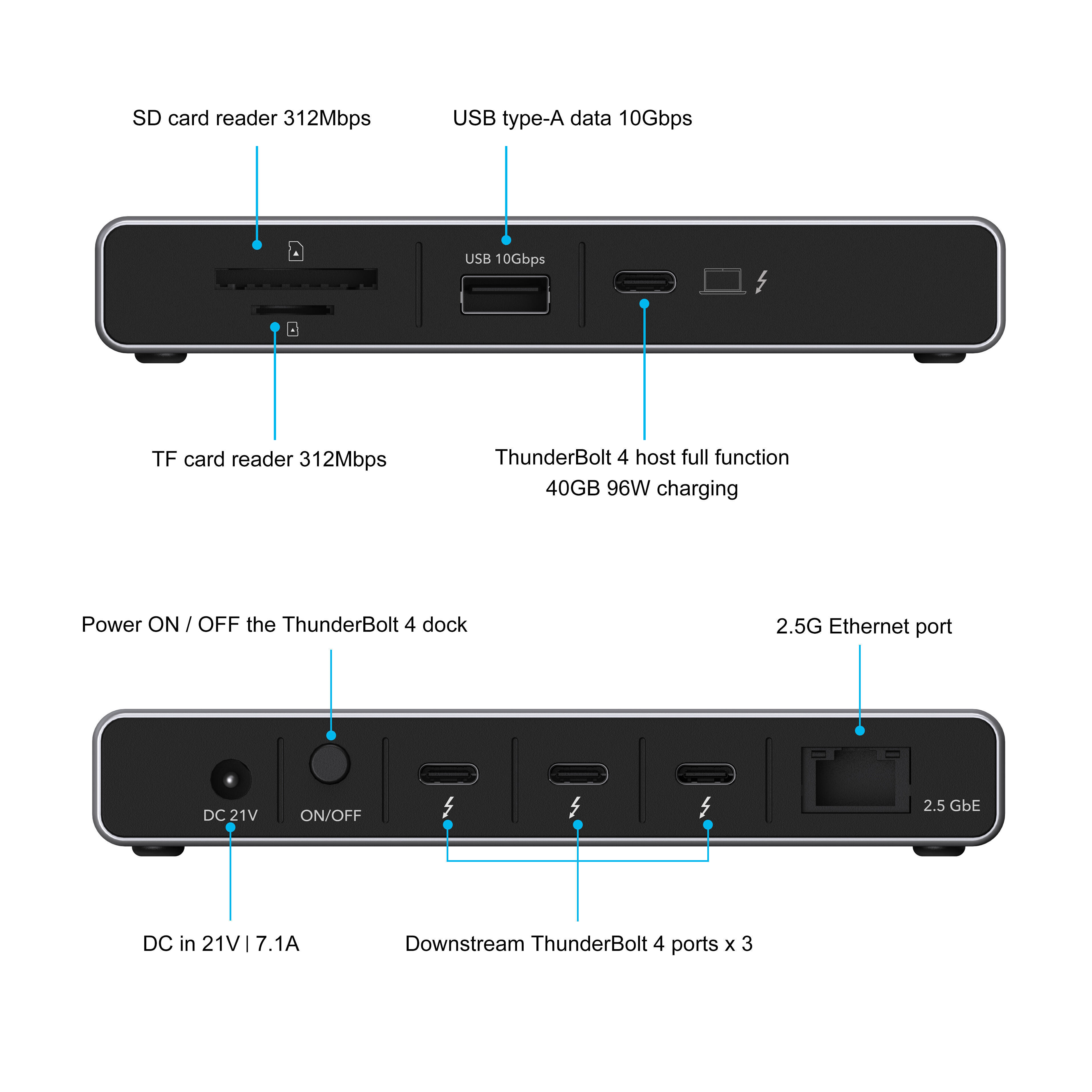 SD card reader 312Mbps

USB type-A data 10Gbps

USB 10Gbps

TF card reader 312Mbps

ThunderBolt 4 host full function
40GB 96W charging

Power ON / OFF the ThunderBolt 4 dock

2.5G Ethernet port

DC 21V

ON/OFF

2.5 GbE

DC in 21V | 7.1A

Downstream ThunderBolt 4 ports x 3