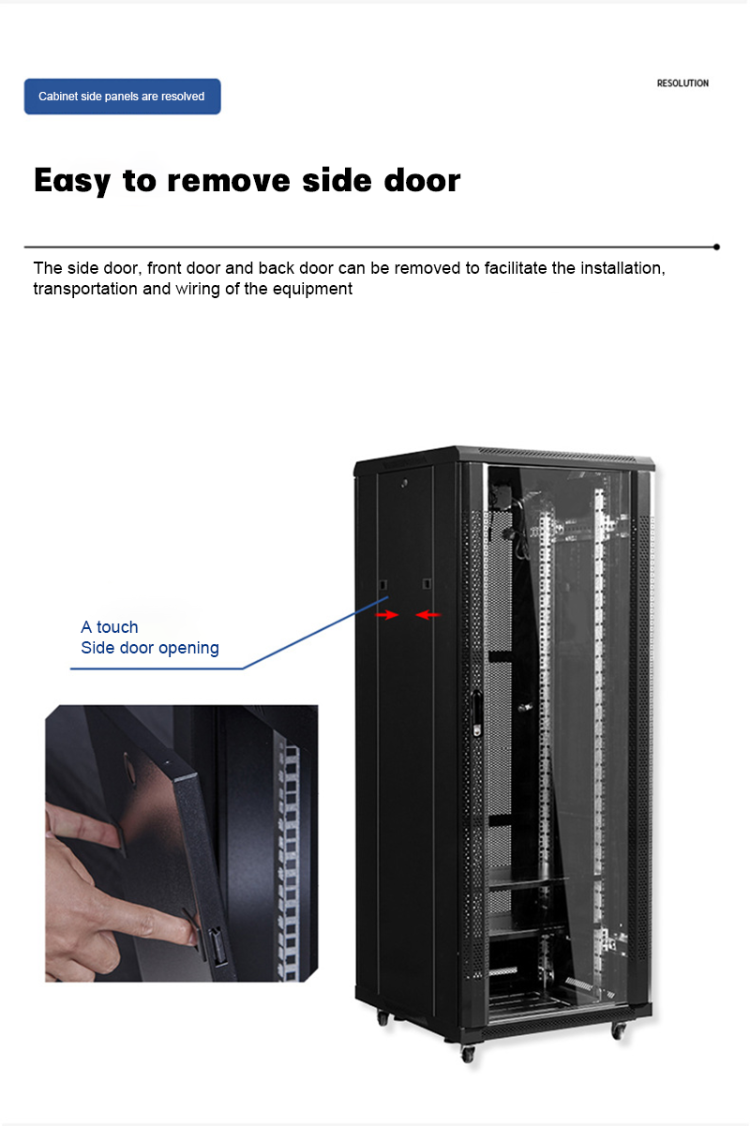 Cabinet side panels are resolved

RESOLUTION

Easy to remove side door

The side door, front door and back door can be removed to facilitate the installation, transportation and wiring of the equipment

A touch
Side door opening