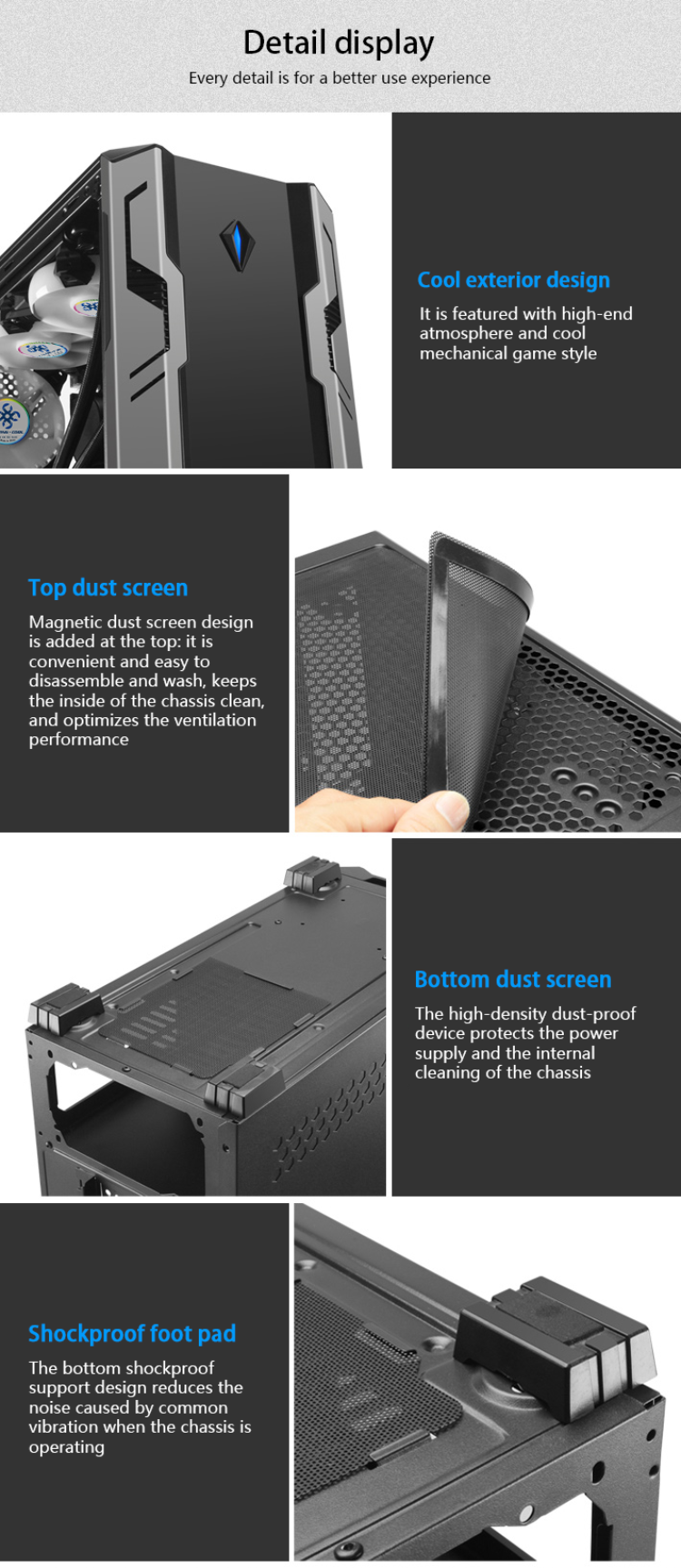 Detail display

Every detail is for a better use experience

Cool exterior design

It is featured with high-end atmosphere and cool mechanical game style

Top dust screen

Magnetic dust screen design is added at the top: it is convenient and easy to disassemble and wash, keeps the inside of the chassis clean, and optimizes the ventilation performance

Bottom dust screen

The high-density dust-proof device protects the power supply and the internal cleaning of the chassis

Shockproof foot pad

The bottom shockproof support design reduces the noise caused by common vibration when the chassis is operating