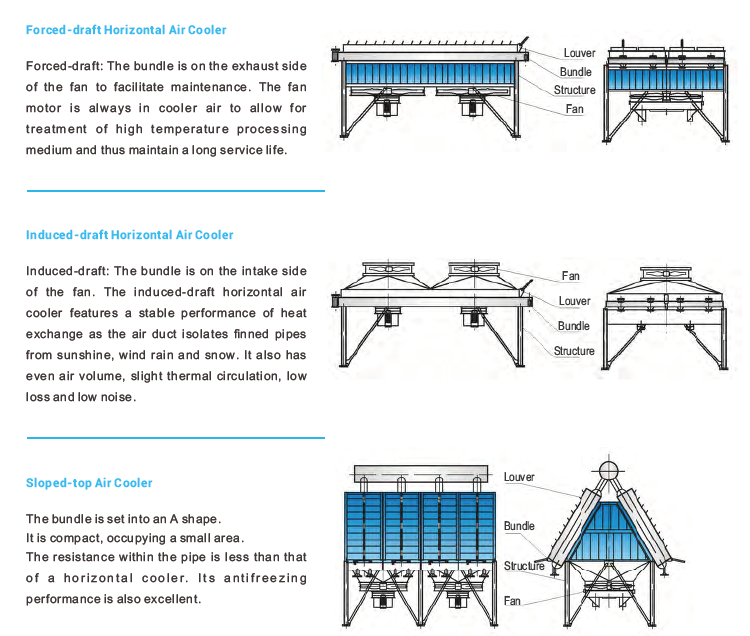 Forced-draft Horizontal Air Cooler

Forced-draft: The bundle is on the exhaust side of the fan to facilitate maintenance. The fan motor is always in cooler air to allow for treatment of high temperature processing medium and thus maintain a long service life.

Louver
Bundle
Structure
Fan

Induced-draft Horizontal Air Cooler

Induced-draft: The bundle is on the intake side of the fan. The induced-draft horizontal air cooler features a stable performance of heat exchange as the air duct isolates finned pipes from sunshine, wind rain and snow. It also has even air volume, slight thermal circulation, low loss and low noise.

Fan
Louver
Bundle
Structure

Sloped-top Air Cooler

The bundle is set into an A shape.
It is compact, occupying a small area.
The resistance within the pipe is less than that of a horizontal cooler. Its antifreezing performance is also excellent.

Louver
Bundle
Structure
Fan