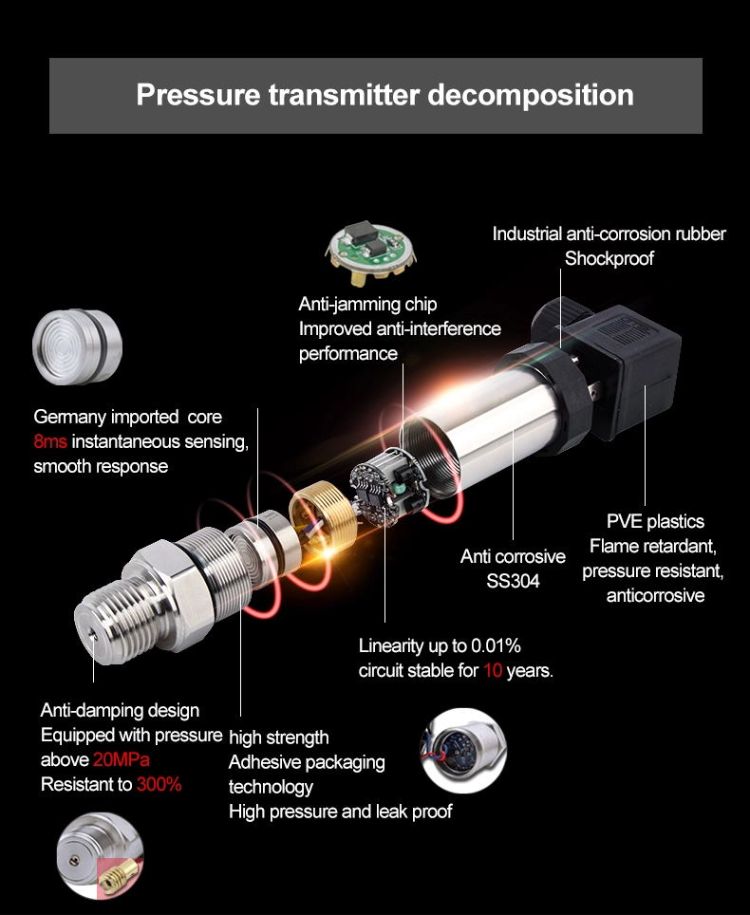 Pressure transmitter decomposition

Industrial anti-corrosion rubber
Shockproof

Anti-jamming chip
Improved anti-interference performance

Germany imported core
8ms instantaneous sensing, smooth response

PVE plastics
Flame retardant, pressure resistant, anticorrosive

Anti corrosive
SS304

Linearity up to 0.01%
circuit stable for 10 years.

Anti-damping design
Equipped with pressure above 20MPa
Resistant to 300%

high strength
Adhesive packaging technology
High pressure and leak proof