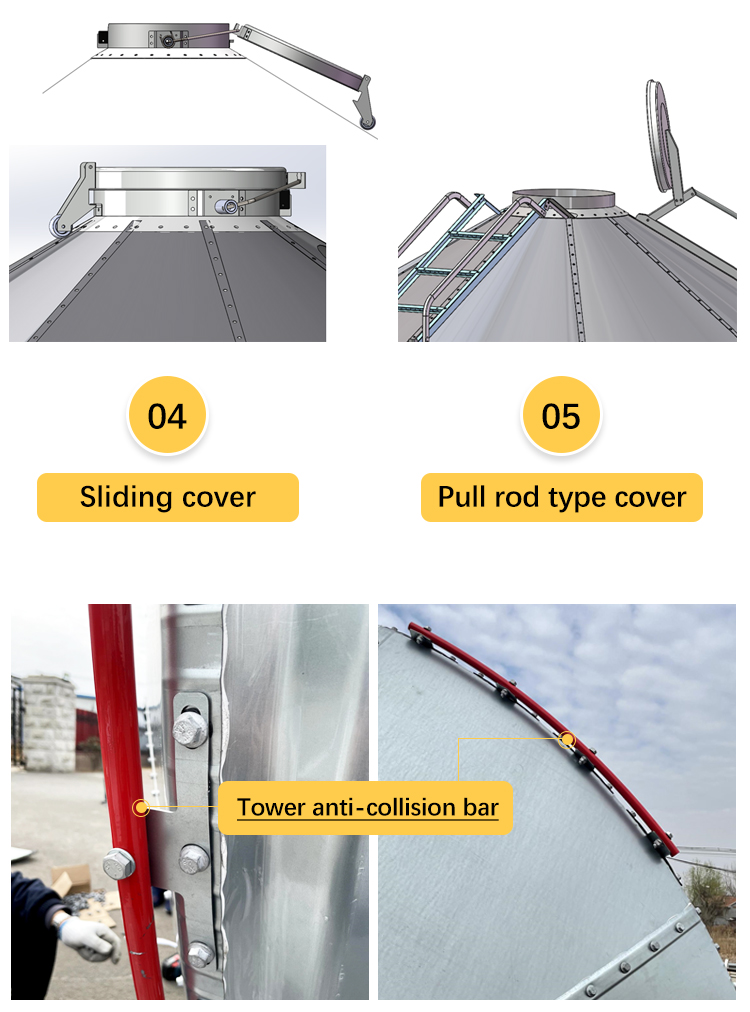 04

Sliding cover

05

Pull rod type cover

Tower anti-collision bar