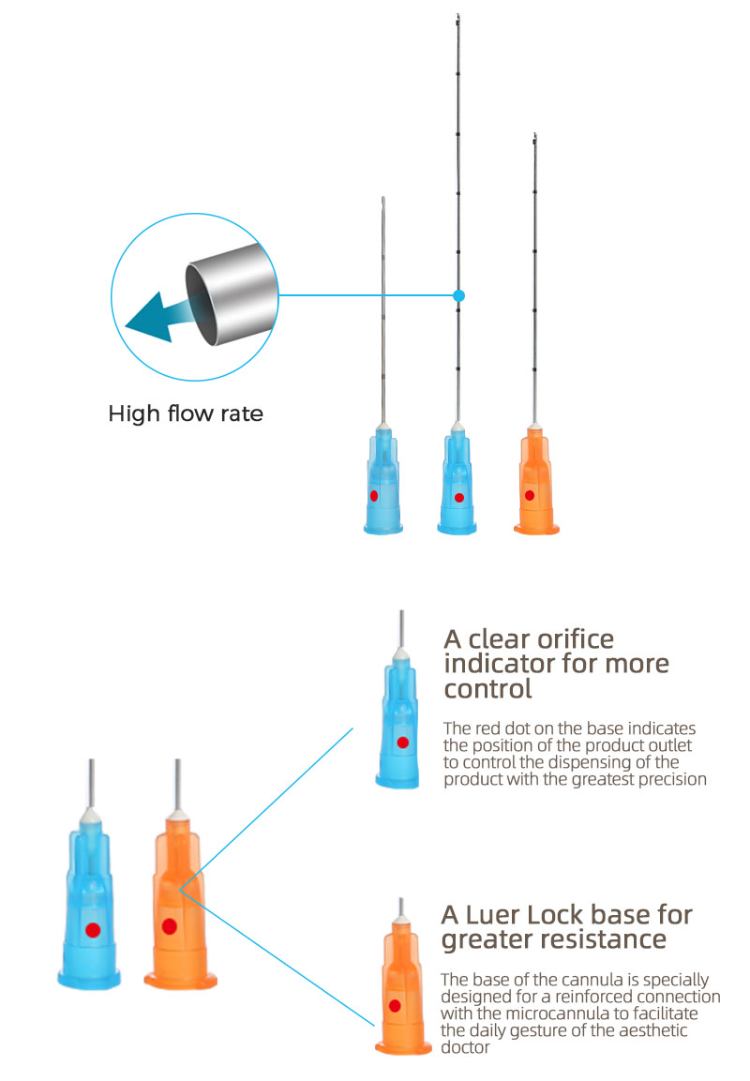 High flow rate

A clear orifice indicator for more control

The red dot on the base indicates the position of the product outlet to control the dispensing of the product with the greatest precision

A Luer Lock base for greater resistance

The base of the cannula is specially designed for a reinforced connection with the microcannula to facilitate the daily gesture of the aesthetic doctor