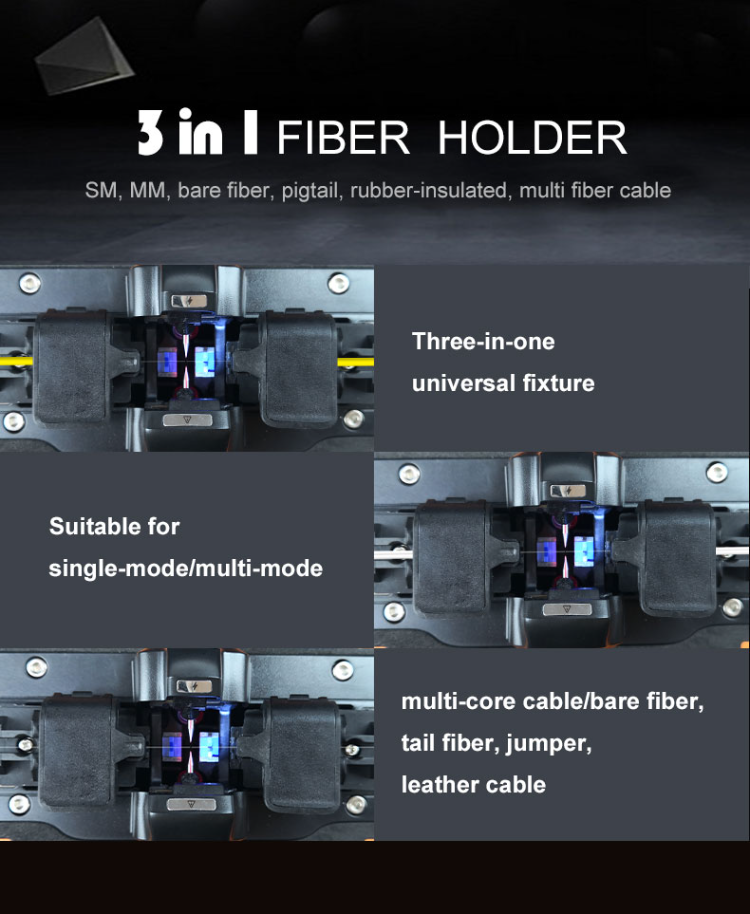 3 in 1 FIBER HOLDER

SM, MM, bare fiber, pigtail, rubber-insulated, multi fiber cable

Three-in-one universal fixture

Suitable for single-mode/multi-mode

multi-core cable/bare fiber, tail fiber, jumper, leather cable