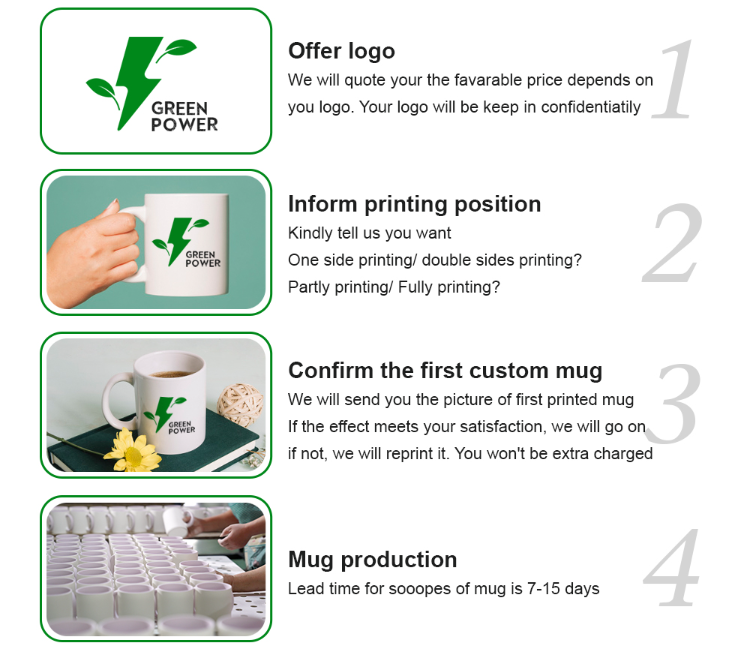 GREEN POWER

Offer logo
We will quote your the favarable price depends on you logo. Your logo will be keep in confidentiatily

1

GREEN POWER

Inform printing position
Kindly tell us you want
One side printing/ double sides printing?
Partly printing/ Fully printing?

2

GREEN POWER

Confirm the first custom mug
We will send you the picture of first printed mug
If the effect meets your satisfaction, we will go on
if not, we will reprint it. You won't be extra charged

3

Mug production
Lead time for sooopes of mug is 7-15 days

4