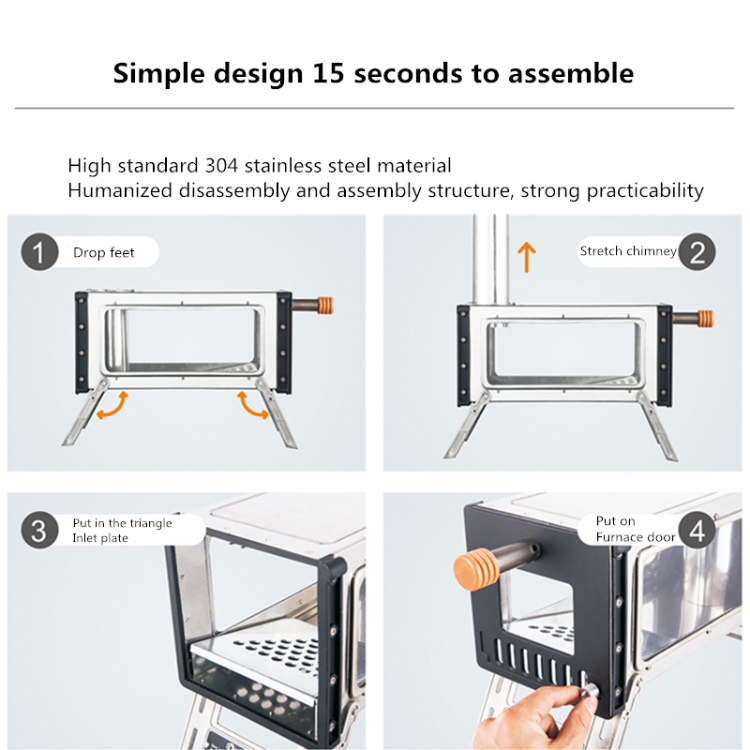 Simple design 15 seconds to assemble

High standard 304 stainless steel material
Humanized disassembly and assembly structure, strong practicability

1 Drop feet

Stretch chimney 2

3 Put in the triangle Inlet plate

Put on Furnace door 4