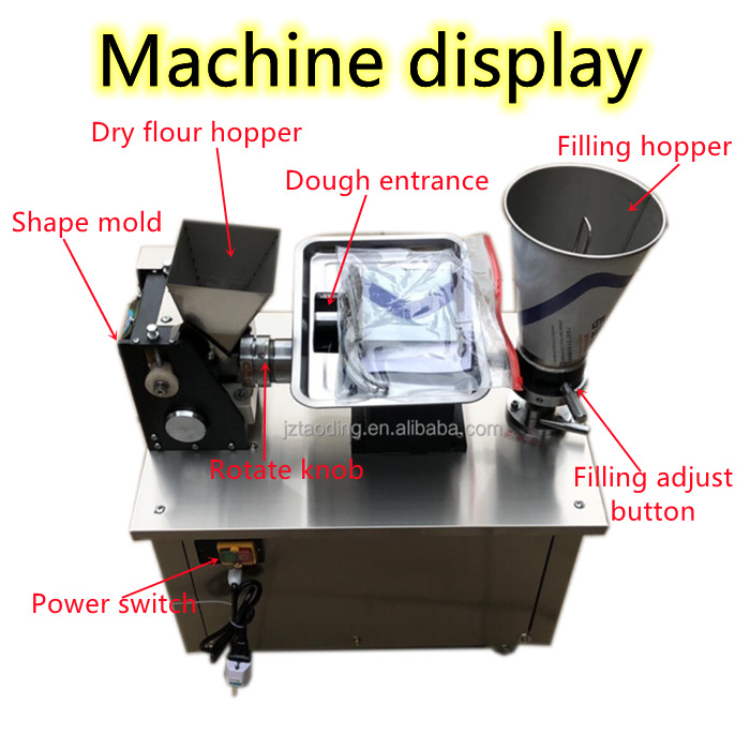 Machine display

Dry flour hopper

Filling hopper

Dough entrance

Shape mold

jztaoding.en.alibaba.com

Rotate knob

Filling adjust button

Power switch