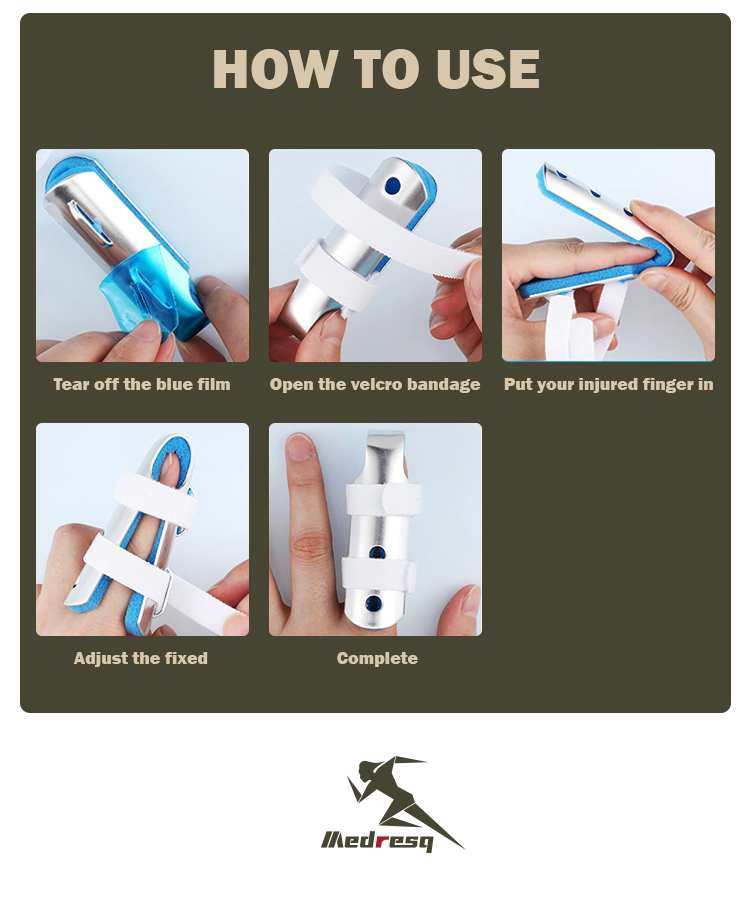 HOW TO USE

Tear off the blue film

Open the velcro bandage

Put your injured finger in

Adjust the fixed

Complete

Medresq