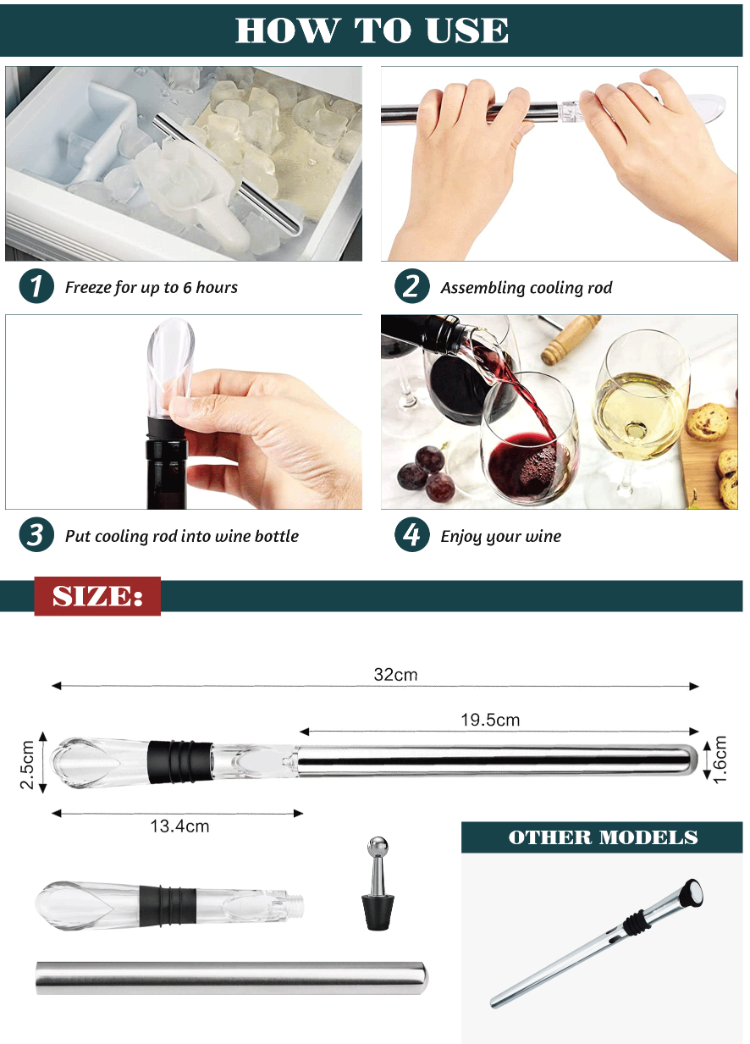 HOW TO USE

1 Freeze for up to 6 hours

2 Assembling cooling rod

3 Put cooling rod into wine bottle

4 Enjoy your wine

SIZE:

32cm

19.5cm

2.5cm

1.6cm

13.4cm

OTHER MODELS