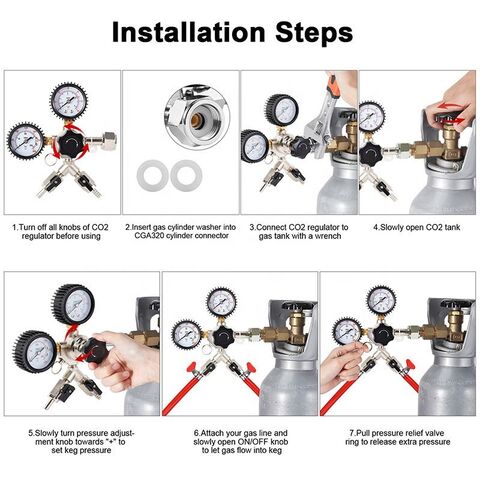 Installation Steps

1.Turn off all knobs of CO2 regulator before using

2.Insert gas cylinder washer into CGA320 cylinder connector

3.Connect CO2 regulator to gas tank with a wrench

4.Slowly open CO2 tank

5.Slowly turn pressure adjustment knob towards "+" to set keg pressure

6.Attach your gas line and slowly open ON/OFF knob to let gas flow into keg

7.Pull pressure relief valve ring to release extra pressure