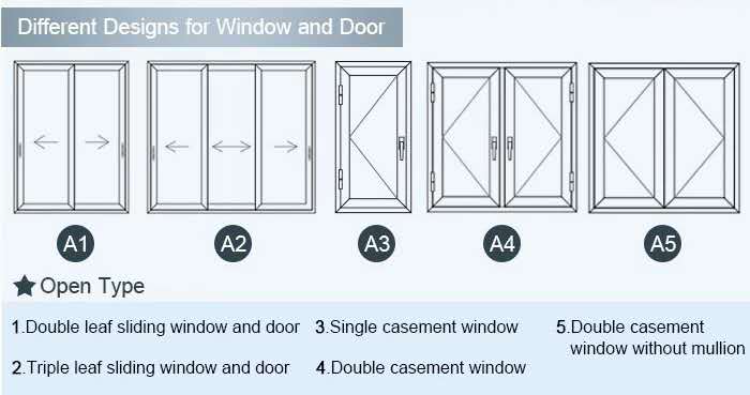 Different Designs for Window and Door

A1

A2

A3

A4

A5

★ Open Type

1.Double leaf sliding window and door

2.Triple leaf sliding window and door

3.Single casement window

4.Double casement window

5.Double casement window without mullion