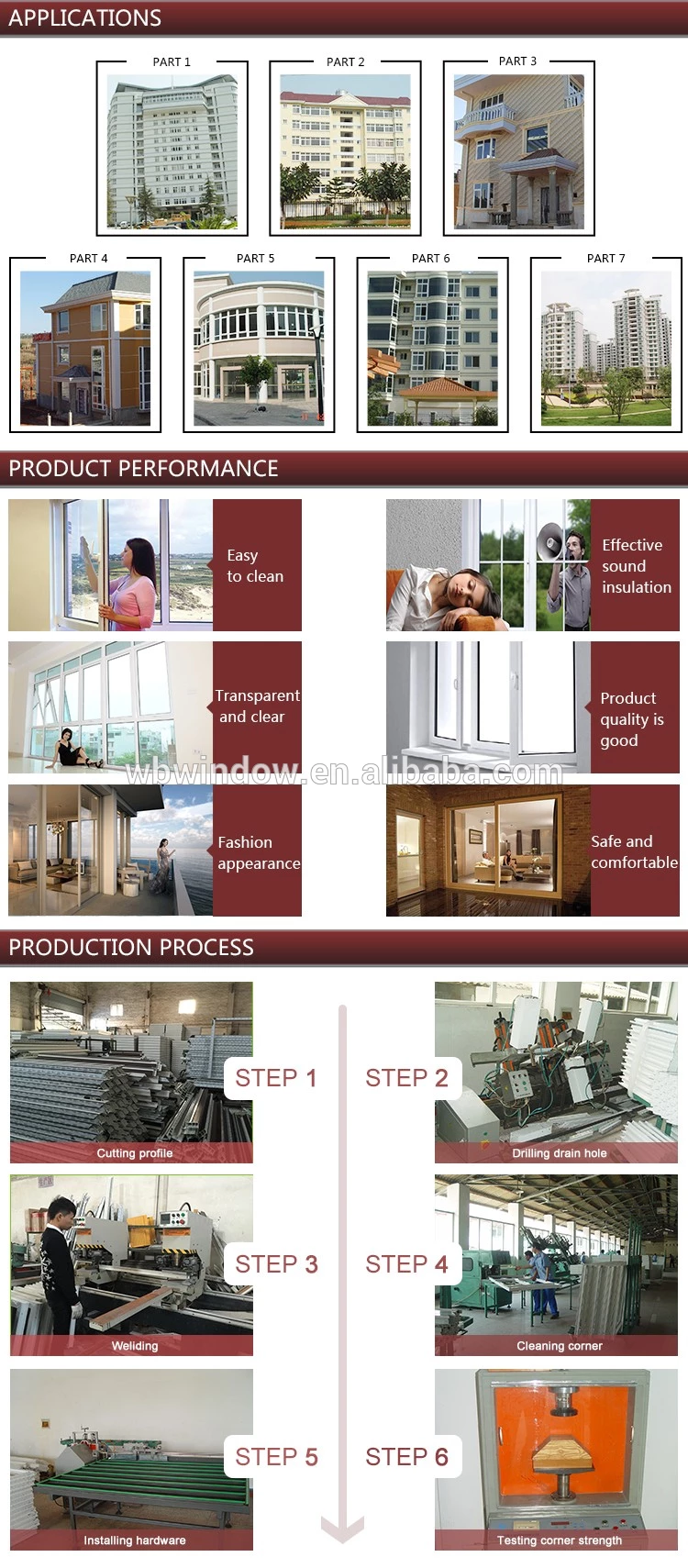 APPLICATIONS

PART 1

PART 2

PART 3

PART 4

PART 5

PART 6

PART 7

PRODUCT PERFORMANCE

Easy to clean

Effective sound insulation

Transparent and clear

Product quality is good

wbwindow.en.alibaba.com

Fashion appearance

Safe and comfortable

PRODUCTION PROCESS

STEP 1

Cutting profile

STEP 2

Drilling drain hole

STEP 3

Weliding

STEP 4

Cleaning corner

STEP 5

Installing hardware

STEP 6

Testing corner strength