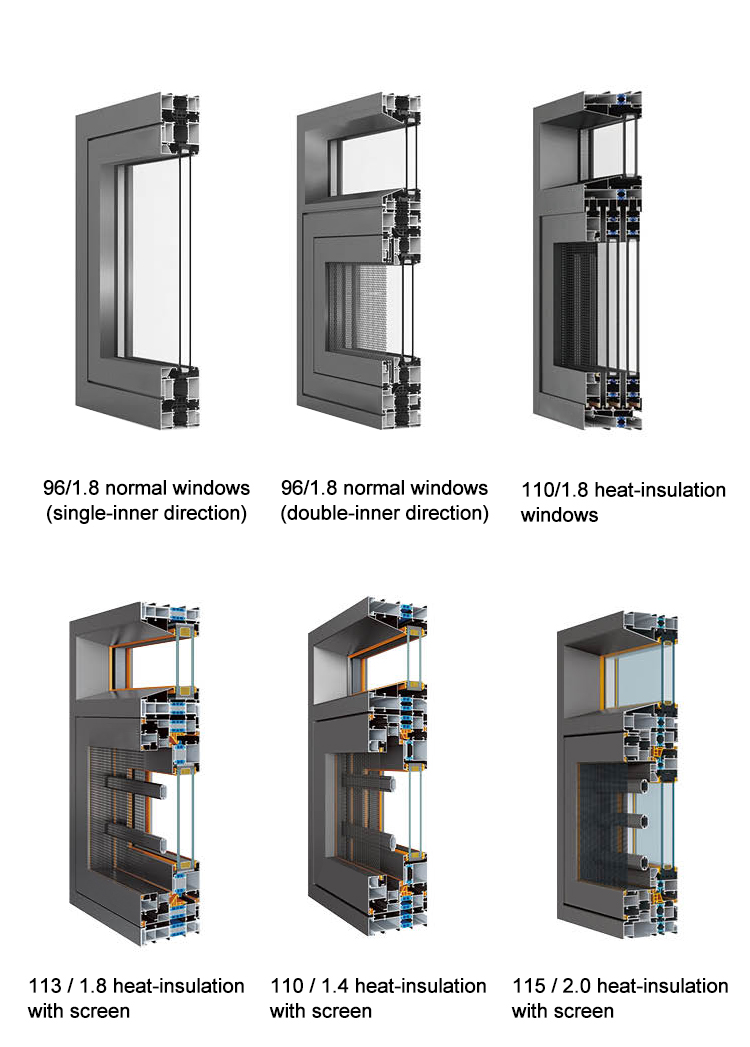 96/1.8 normal windows (single-inner direction)

96/1.8 normal windows (double-inner direction)

110/1.8 heat-insulation windows

113 / 1.8 heat-insulation with screen

110 / 1.4 heat-insulation with screen

115 / 2.0 heat-insulation with screen