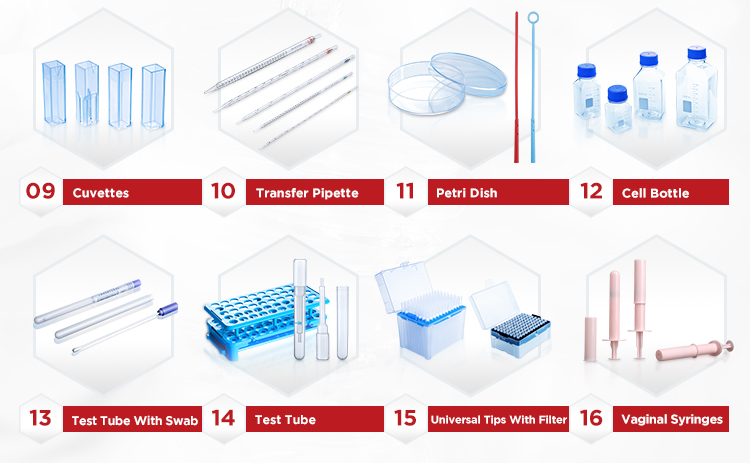 09 Cuvettes

10 Transfer Pipette

11 Petri Dish

12 Cell Bottle

13 Test Tube With Swab

14 Test Tube

15 Universal Tips With Filter

16 Vaginal Syringes