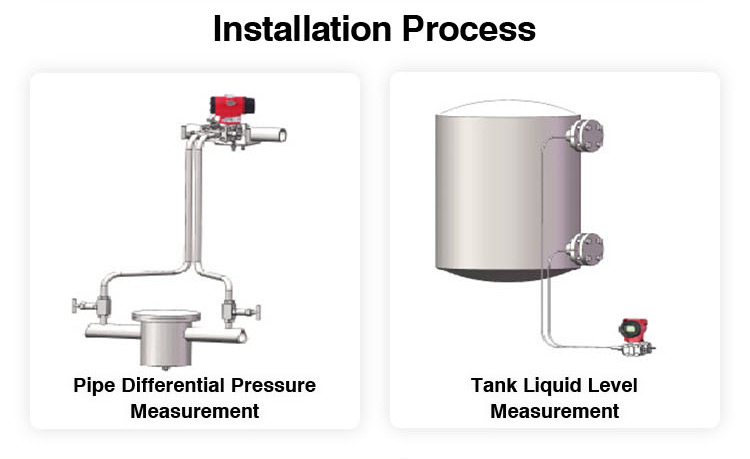 Installation Process

Pipe Differential Pressure Measurement

Tank Liquid Level Measurement