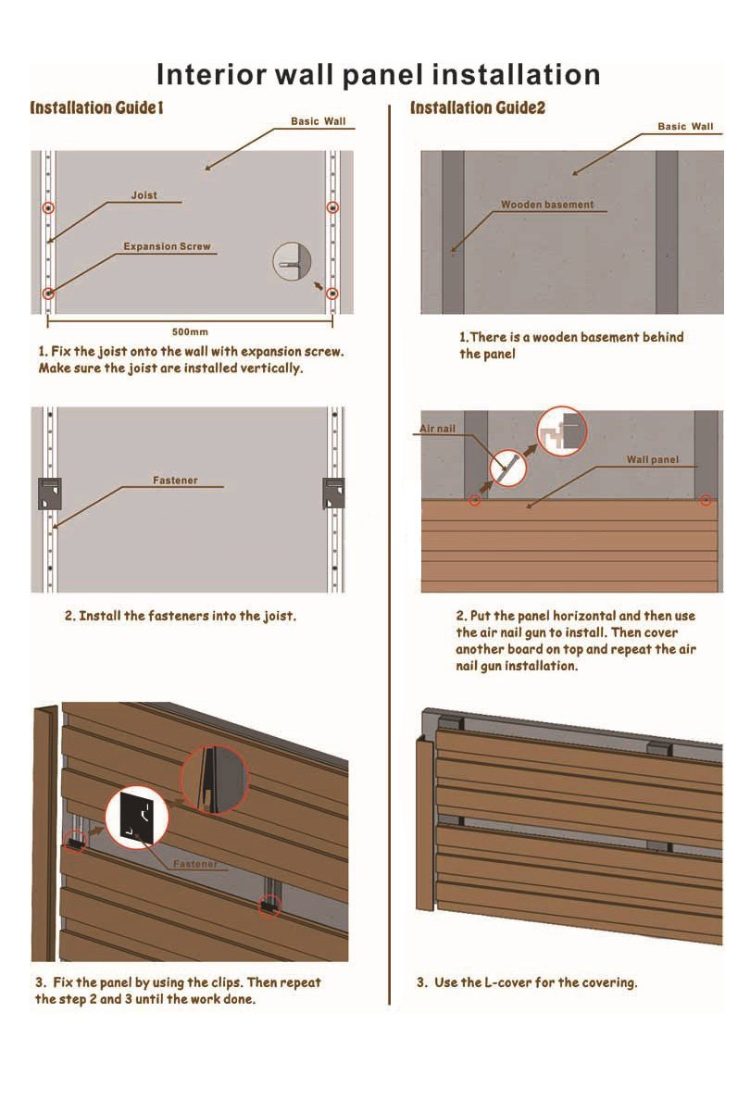 Interior wall panel installation

Installation Guide1

Basic Wall

Joist

Expansion Screw

500mm

1. Fix the joist onto the wall with expansion screw. Make sure the joist are installed vertically.

Fastener

2. Install the fasteners into the joist.

Fastener

3. Fix the panel by using the clips. Then repeat the step 2 and 3 until the work done.

Installation Guide2

Basic Wall

Wooden basement

1.There is a wooden basement behind the panel

Air nail

Wall panel

2. Put the panel horizontal and then use the air nail gun to install. Then cover another board on top and repeat the air nail gun installation.

3. Use the L-cover for the covering.