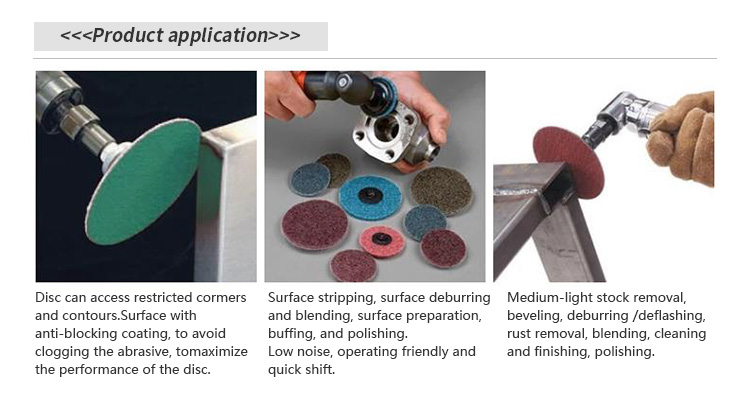 <<<Product application>>>

Disc can access restricted cormers and contours.Surface with anti-blocking coating, to avoid clogging the abrasive, tomaximize the performance of the disc.

Surface stripping, surface deburring and blending, surface preparation, buffing, and polishing.
Low noise, operating friendly and quick shift.

Medium-light stock removal, beveling, deburring /deflashing, rust removal, blending, cleaning and finishing, polishing.