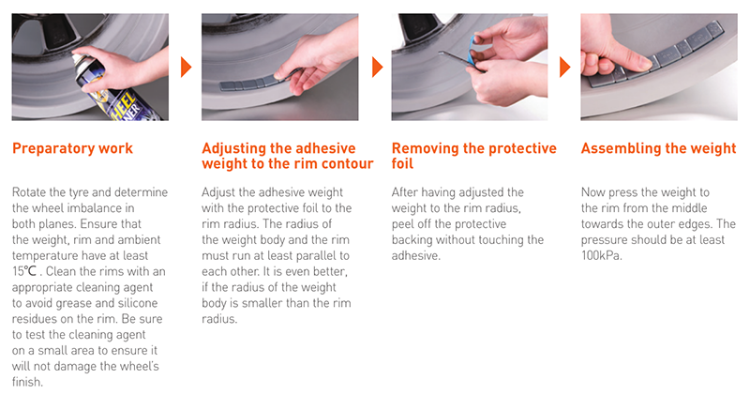 HEEL
NER

Preparatory work

Rotate the tyre and determine the wheel imbalance in both planes. Ensure that the weight, rim and ambient temperature have at least 15℃ . Clean the rims with an appropriate cleaning agent to avoid grease and silicone residues on the rim. Be sure to test the cleaning agent on a small area to ensure it will not damage the wheel's finish.

Adjusting the adhesive weight to the rim contour

Adjust the adhesive weight with the protective foil to the rim radius. The radius of the weight body and the rim must run at least parallel to each other. It is even better, if the radius of the weight body is smaller than the rim radius.

Removing the protective foil

After having adjusted the weight to the rim radius, peel off the protective backing without touching the adhesive.

Assembling the weight

Now press the weight to the rim from the middle towards the outer edges. The pressure should be at least 100kPa.