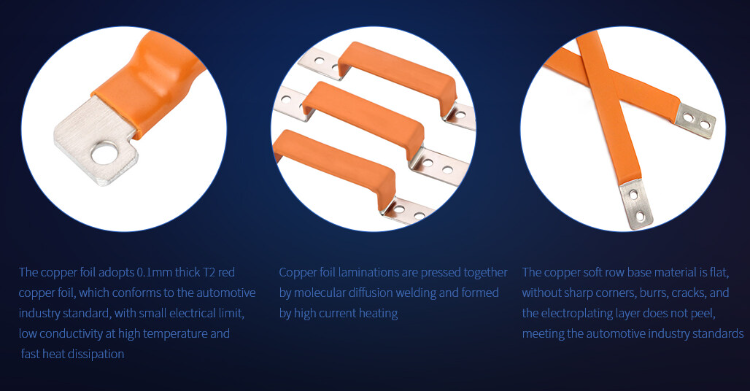 The copper foil adopts 0.1mm thick T2 red copper foil, which conforms to the automotive industry standard, with small electrical limit, low conductivity at high temperature and fast heat dissipation

Copper foil laminations are pressed together by molecular diffusion welding and formed by high current heating

The copper soft row base material is flat, without sharp corners, burrs, cracks, and the electroplating layer does not peel, meeting the automotive industry standards