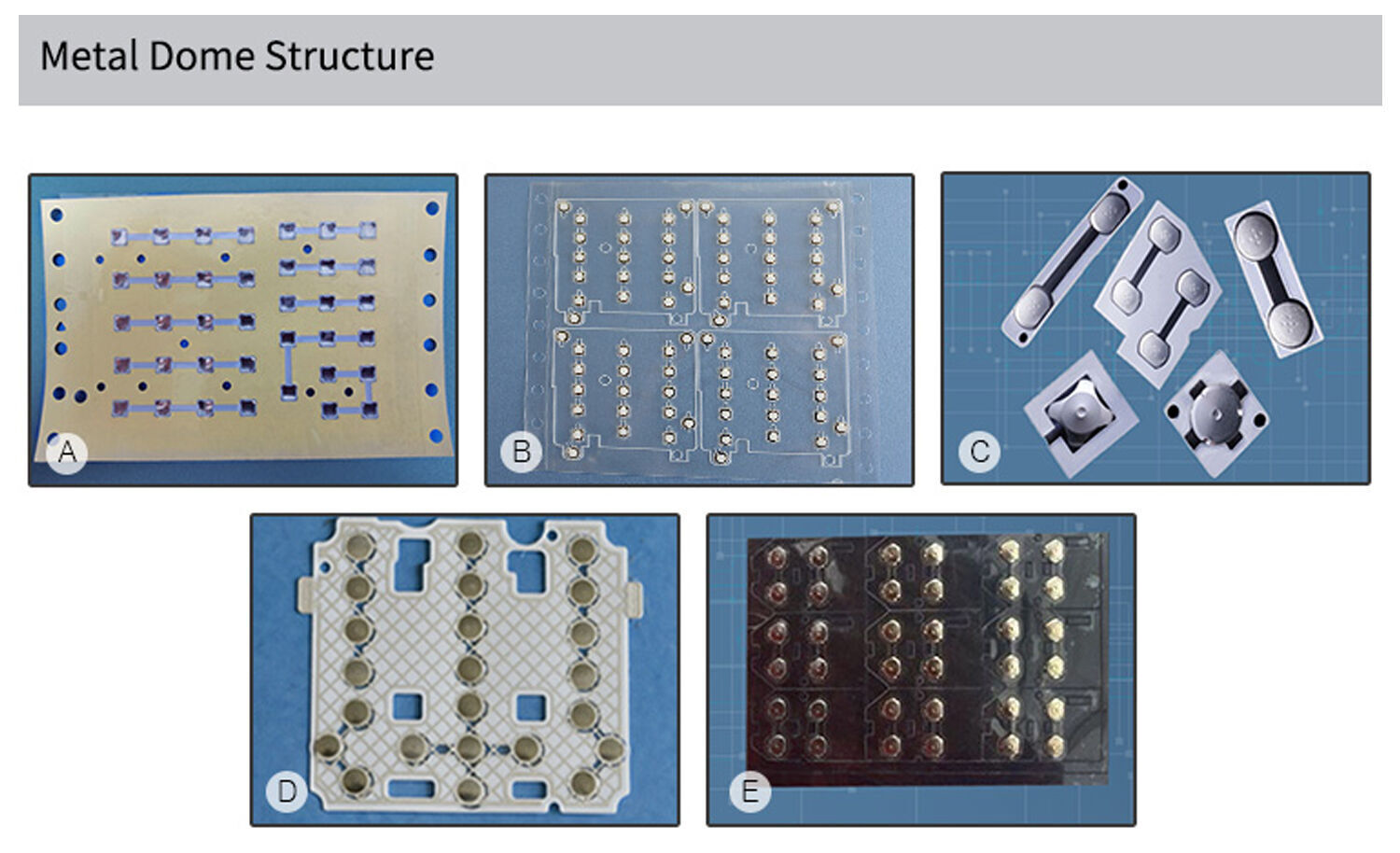 Metal Dome Structure

A

B

C

D

E