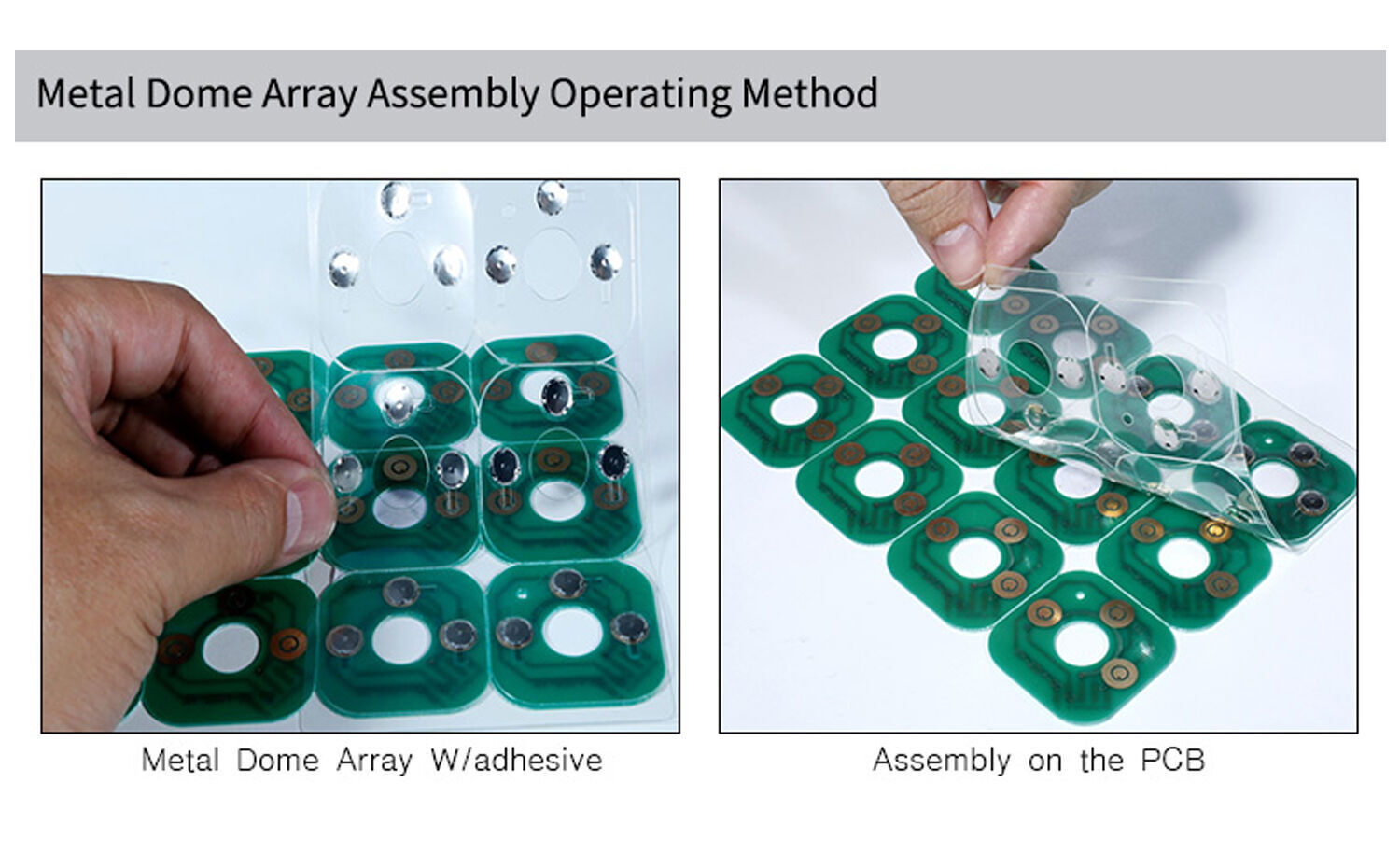 Metal Dome Array Assembly Operating Method

Metal Dome Array W/adhesive

Assembly on the PCB